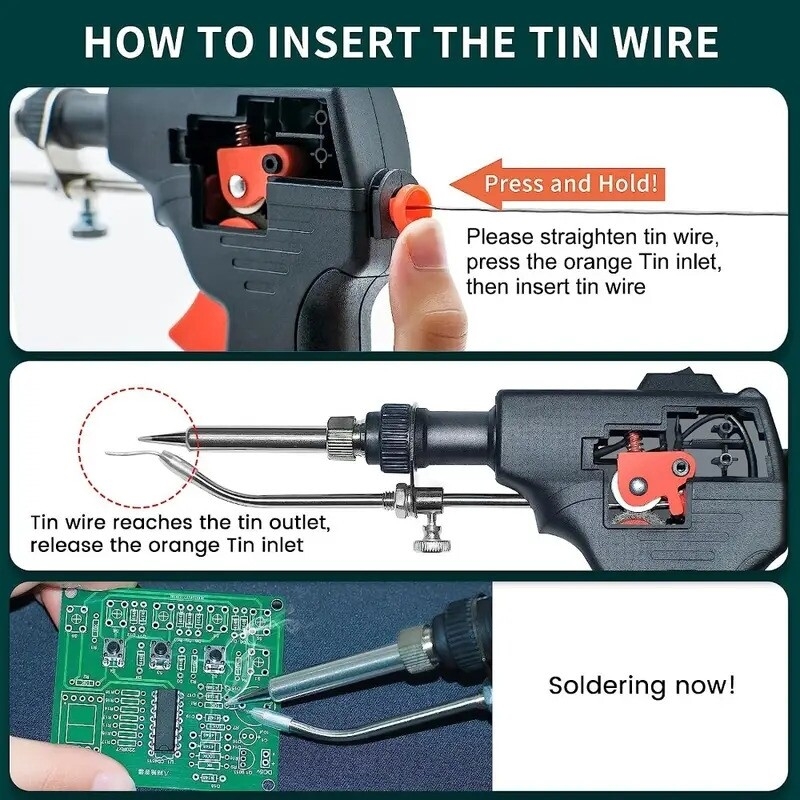 HOW TO INSERT THE TIN WIRE

Press and Hold!

Please straighten tin wire, press the orange Tin inlet, then insert tin wire

Tin wire reaches the tin outlet, release the orange Tin inlet

Soldering now!