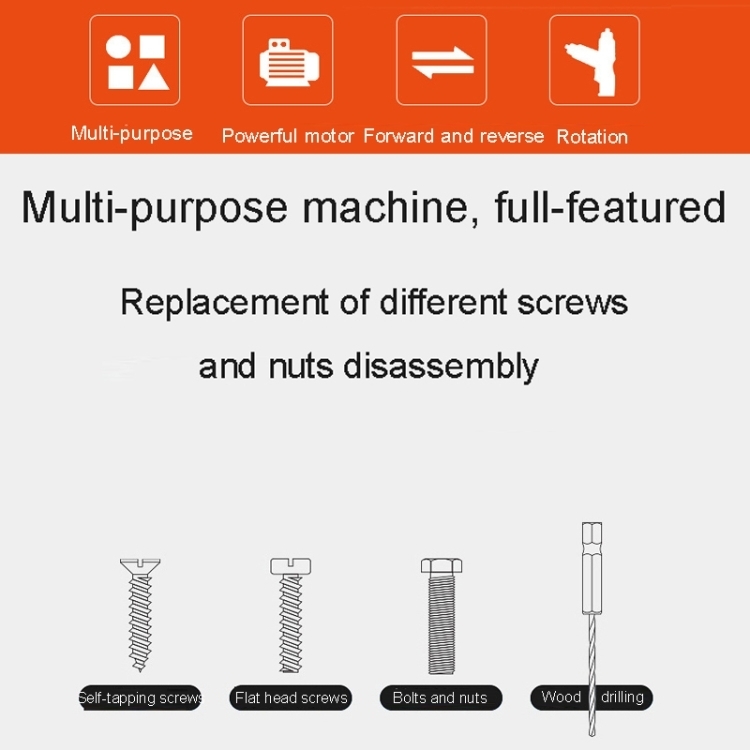 Multi-purpose Powerful motor Forward and reverse Rotation

Multi-purpose machine, full-featured

Replacement of different screws and nuts disassembly

Self-tapping screws Flat head screws Bolts and nuts Wood drilling