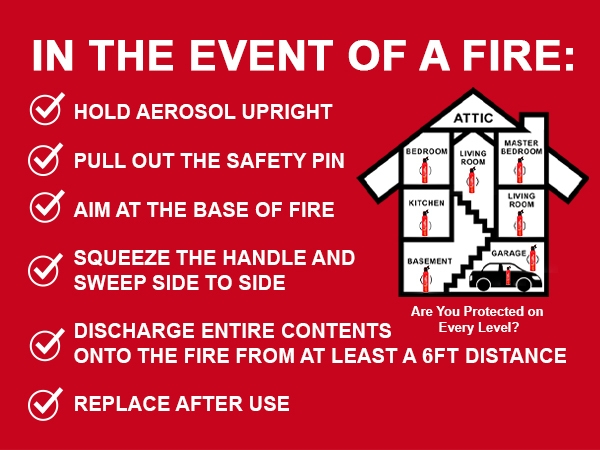 IN THE EVENT OF A FIRE:

HOLD AEROSOL UPRIGHT

PULL OUT THE SAFETY PIN

AIM AT THE BASE OF FIRE

SQUEEZE THE HANDLE AND SWEEP SIDE TO SIDE

DISCHARGE ENTIRE CONTENTS ONTO THE FIRE FROM AT LEAST A 6FT DISTANCE

REPLACE AFTER USE

ATTIC

BEDROOM

LIVING ROOM

MASTER BEDROOM

KITCHEN

LIVING ROOM

BASEMENT

GARAGE

Are You Protected on Every Level?