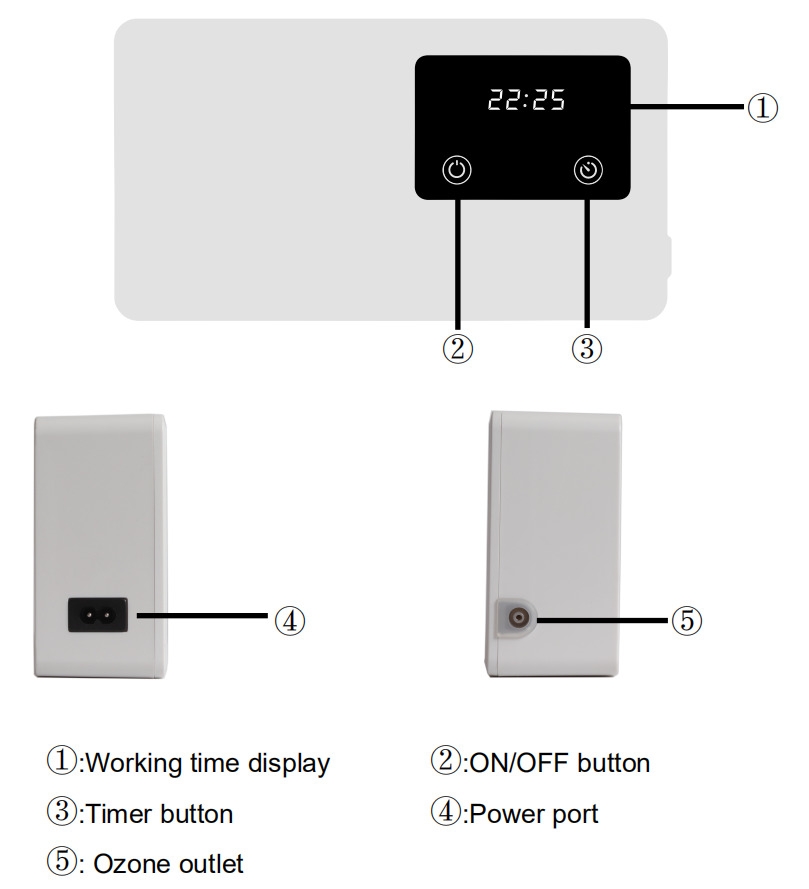 22:25

①

②

③

④

⑤

①:Working time display

②:ON/OFF button

③:Timer button

④:Power port

⑤: Ozone outlet