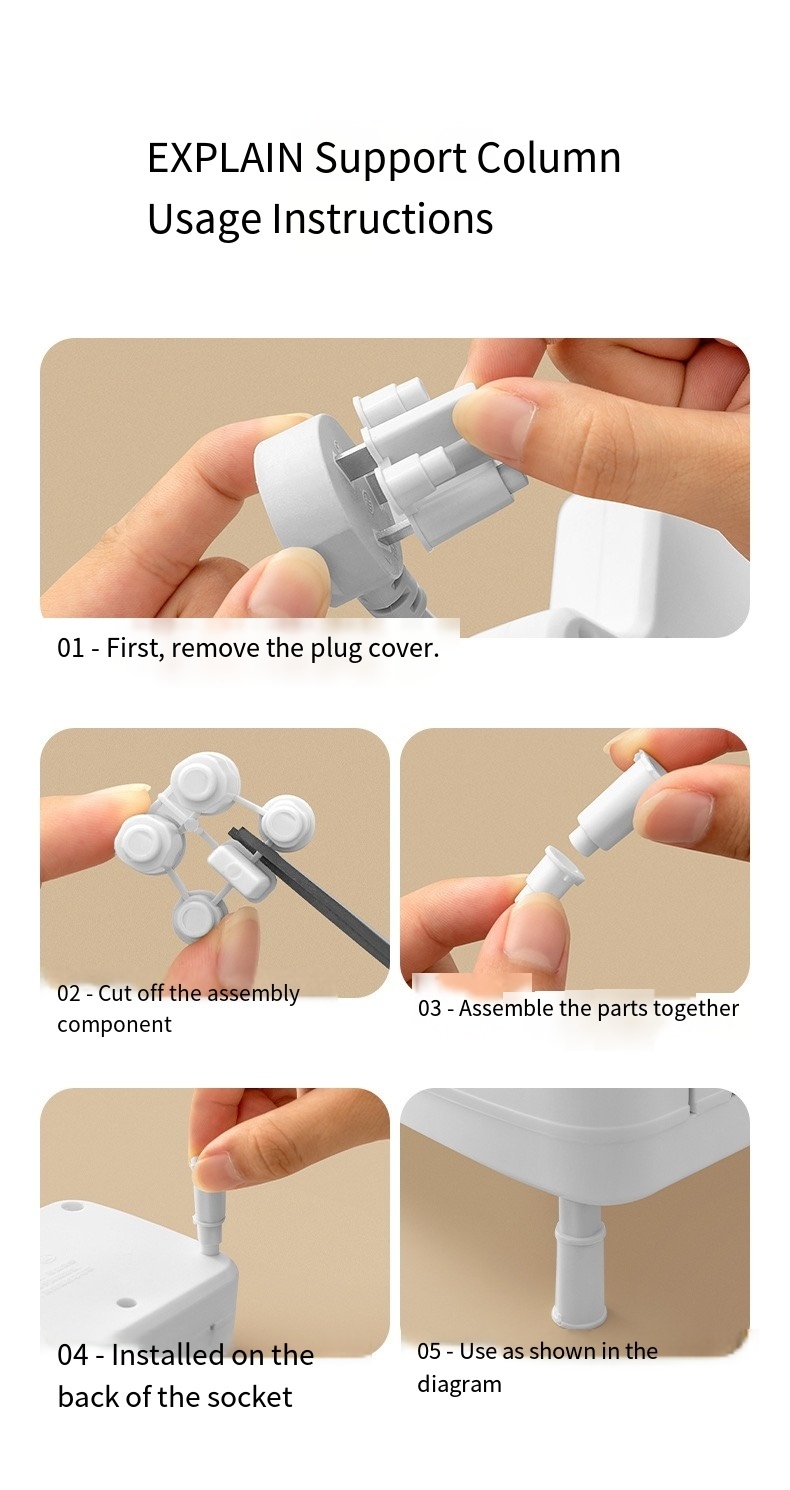 EXPLAIN Support Column Usage Instructions

01 - First, remove the plug cover.

02 - Cut off the assembly component

03 - Assemble the parts together

04 - Installed on the back of the socket

05 - Use as shown in the diagram