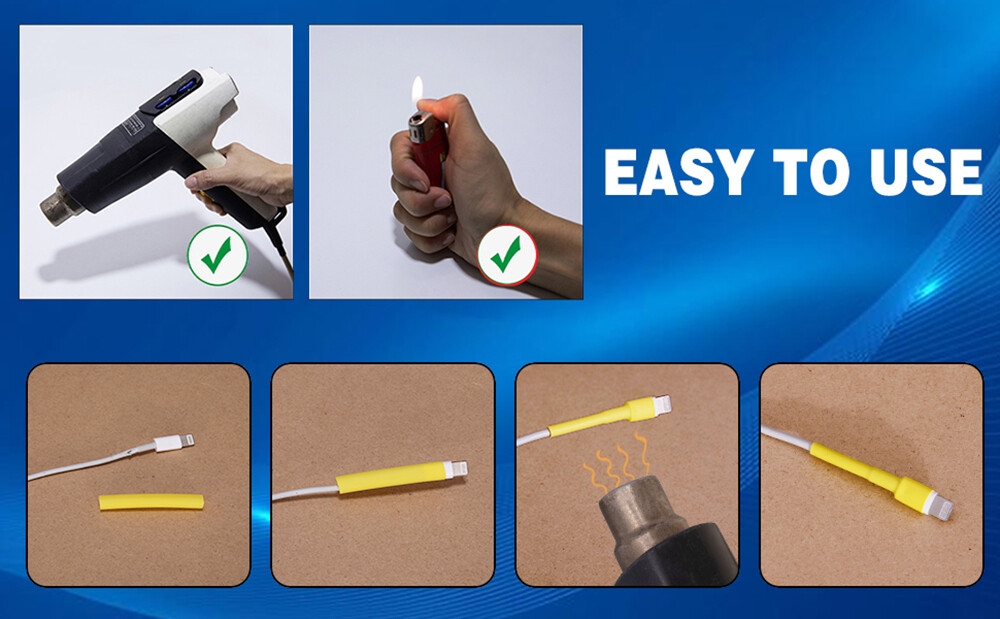 EASY TO USE