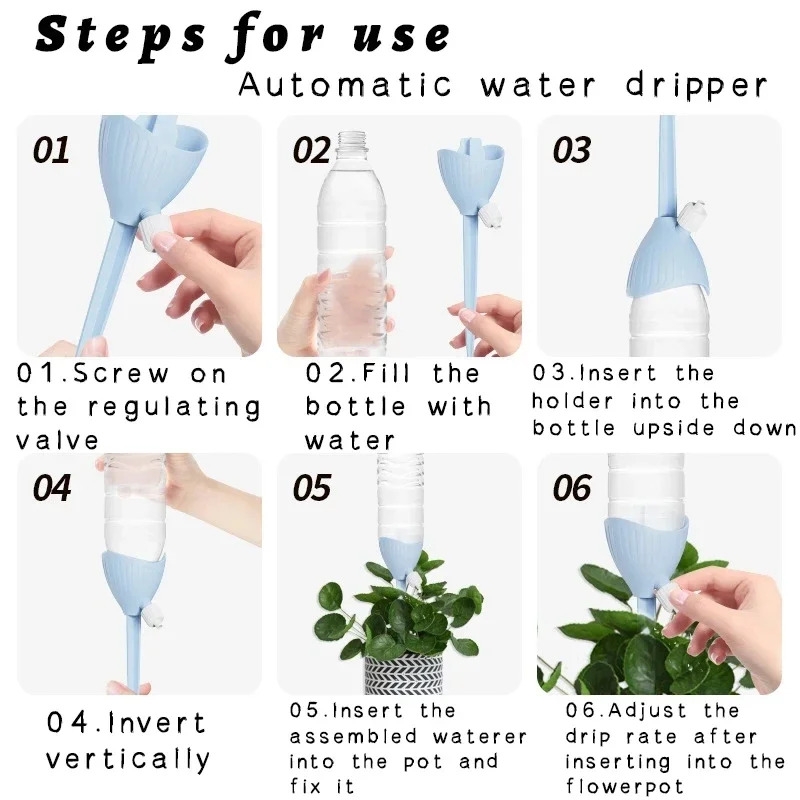 Steps for use
Automatic water dripper

01

01.Screw on the regulating valve

02

02.Fill the bottle with water

03

03.Insert the holder into the bottle upside down

04

04.Invert vertically

05

05.Insert the assembled waterer into the pot and fix it

06

06.Adjust the drip rate after inserting into the flowerpot