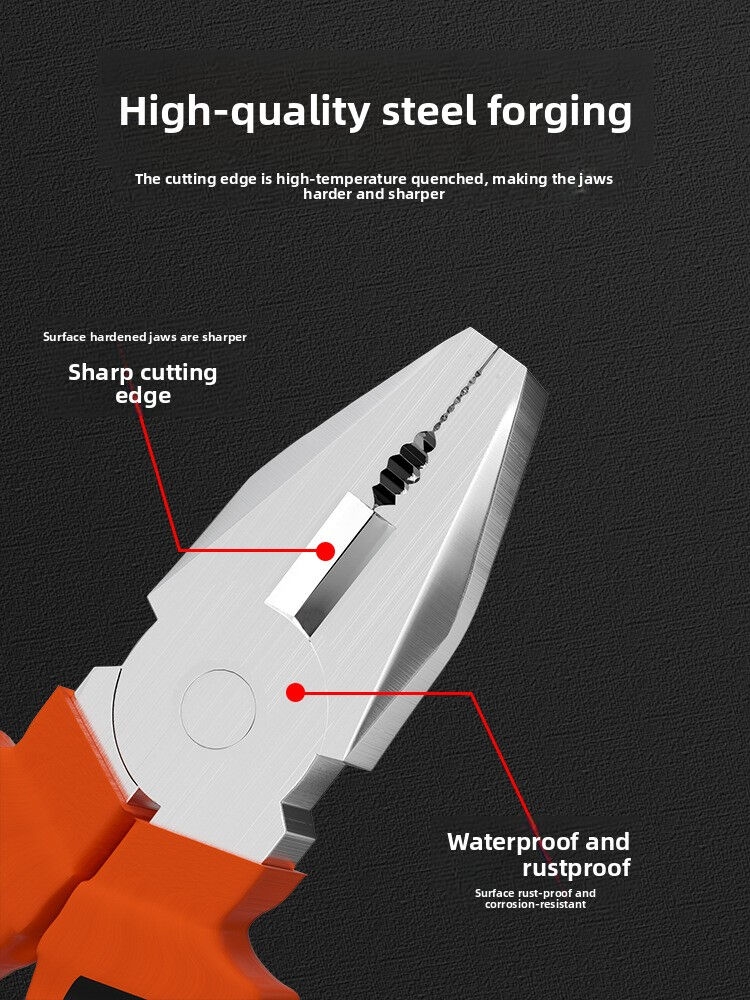 High-quality steel forging

The cutting edge is high-temperature quenched, making the jaws harder and sharper

Surface hardened jaws are sharper

Sharp cutting edge

Waterproof and rustproof

Surface rust-proof and corrosion-resistant