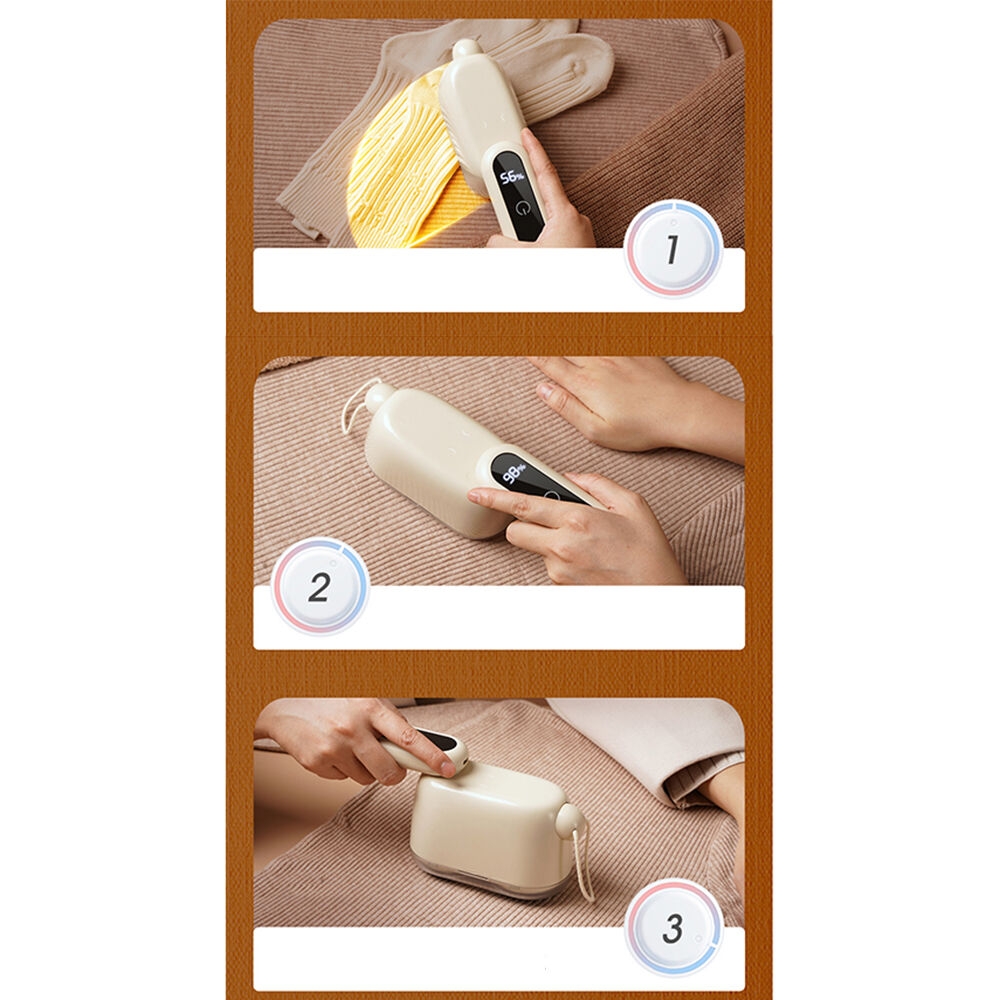 56%

1

98%

2

3