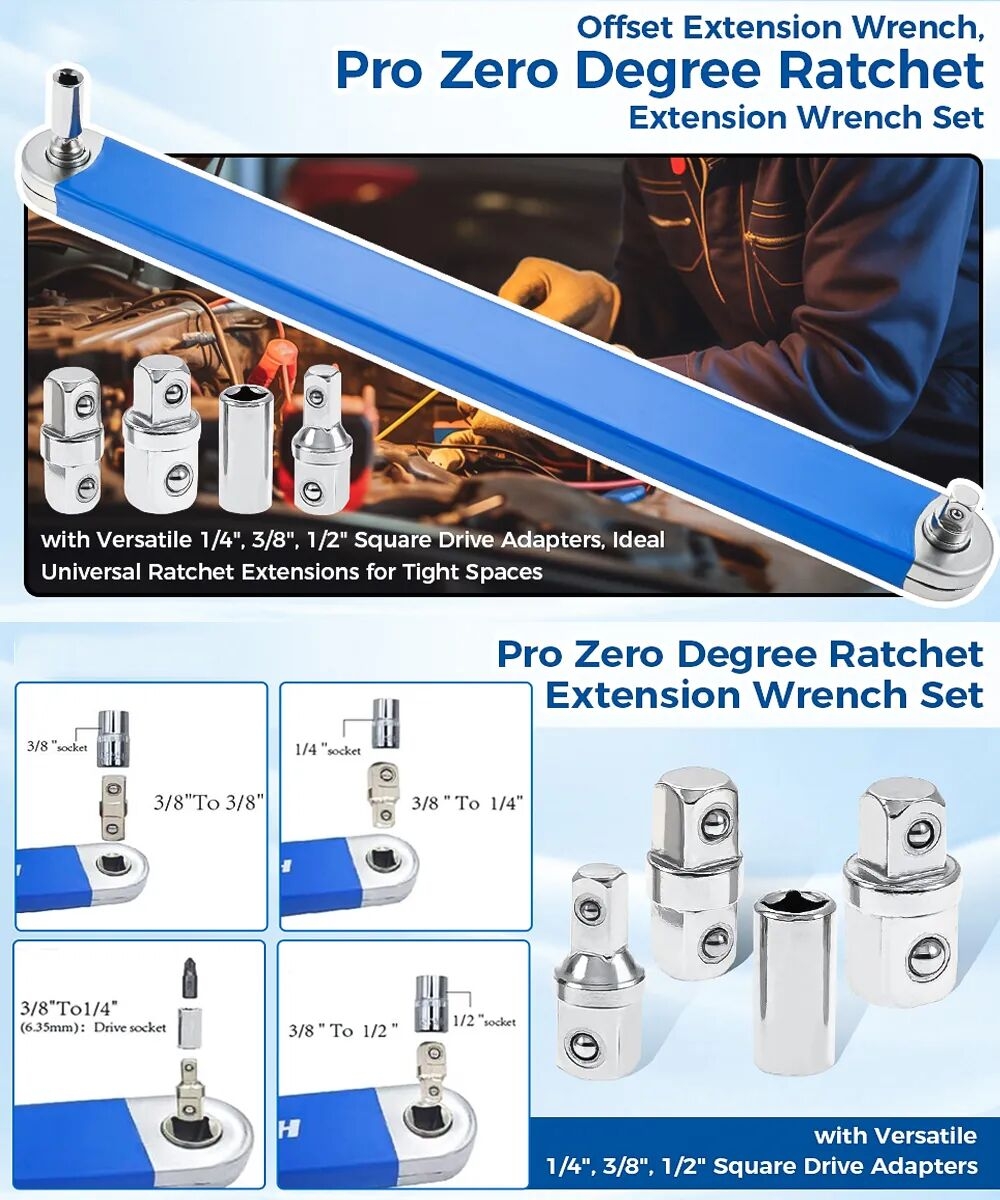 Offset Extension Wrench,
Pro Zero Degree Ratchet
Extension Wrench Set

with Versatile 1/4", 3/8", 1/2" Square Drive Adapters, Ideal Universal Ratchet Extensions for Tight Spaces

Pro Zero Degree Ratchet
Extension Wrench Set

3/8 "socket
3/8"To 3/8"

1/4 "socket
3/8 " To 1/4"

3/8"To1/4"
(6.35mm): Drive socket

3/8 " To 1/2 "
1/2 "socket

with Versatile
1/4", 3/8", 1/2" Square Drive Adapters