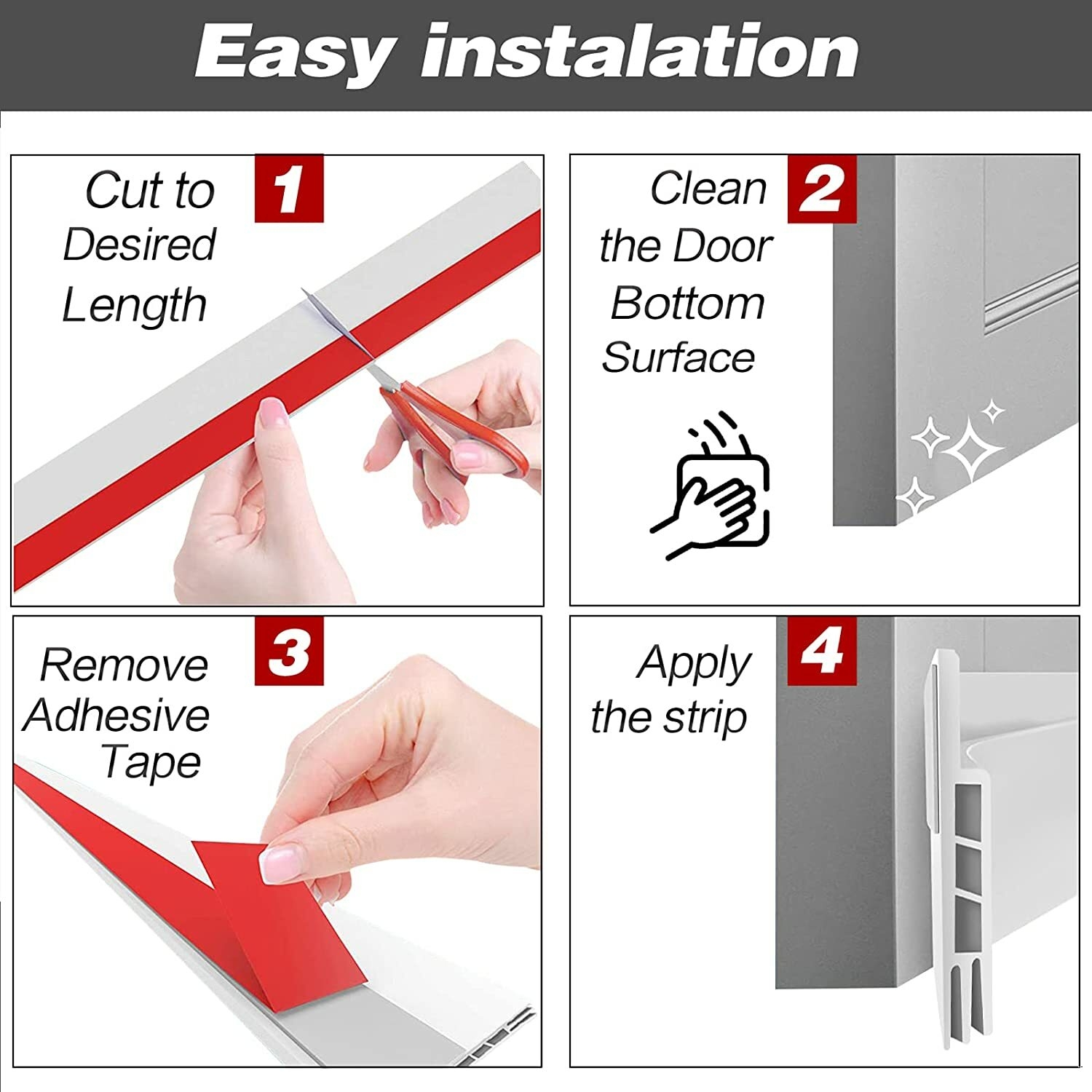 Easy instalation

Cut to Desired Length

1

Clean the Door Bottom Surface

2

Remove Adhesive Tape

3

Apply the strip

4