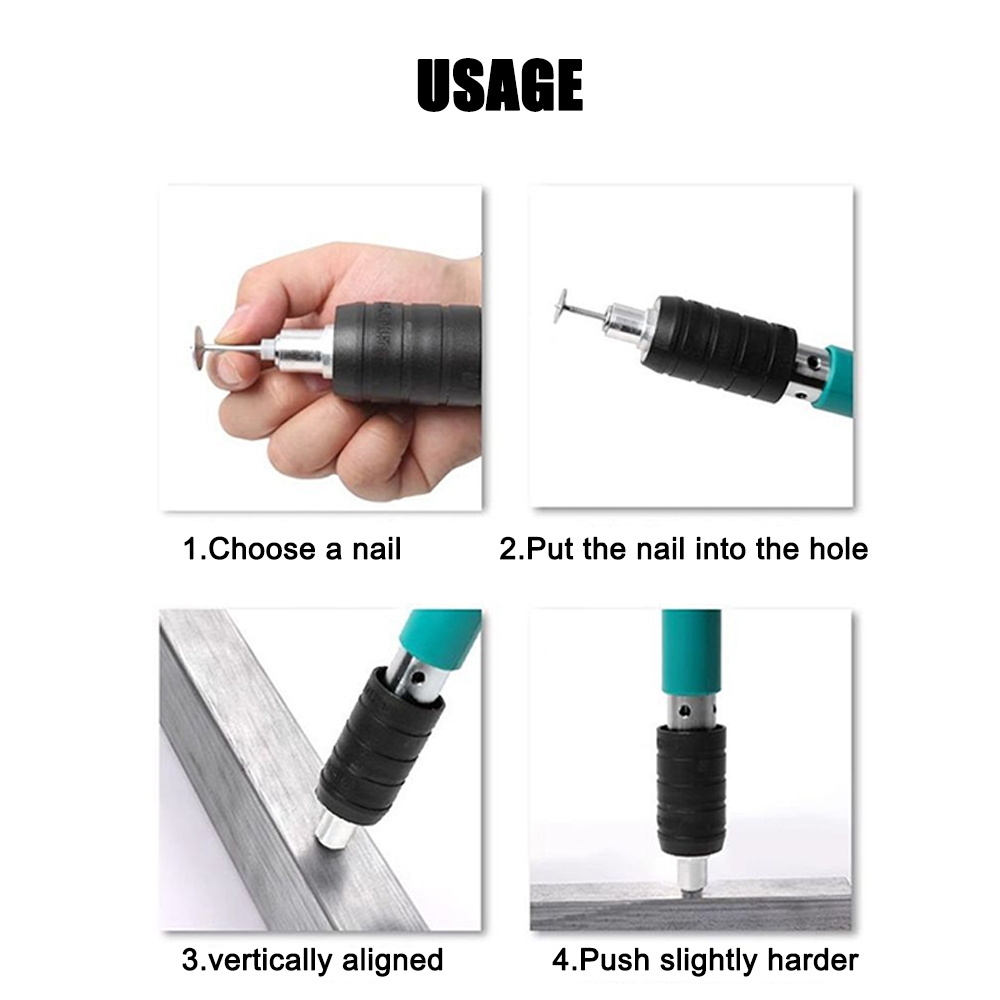 USAGE

1.Choose a nail

2.Put the nail into the hole

3.vertically aligned

4.Push slightly harder