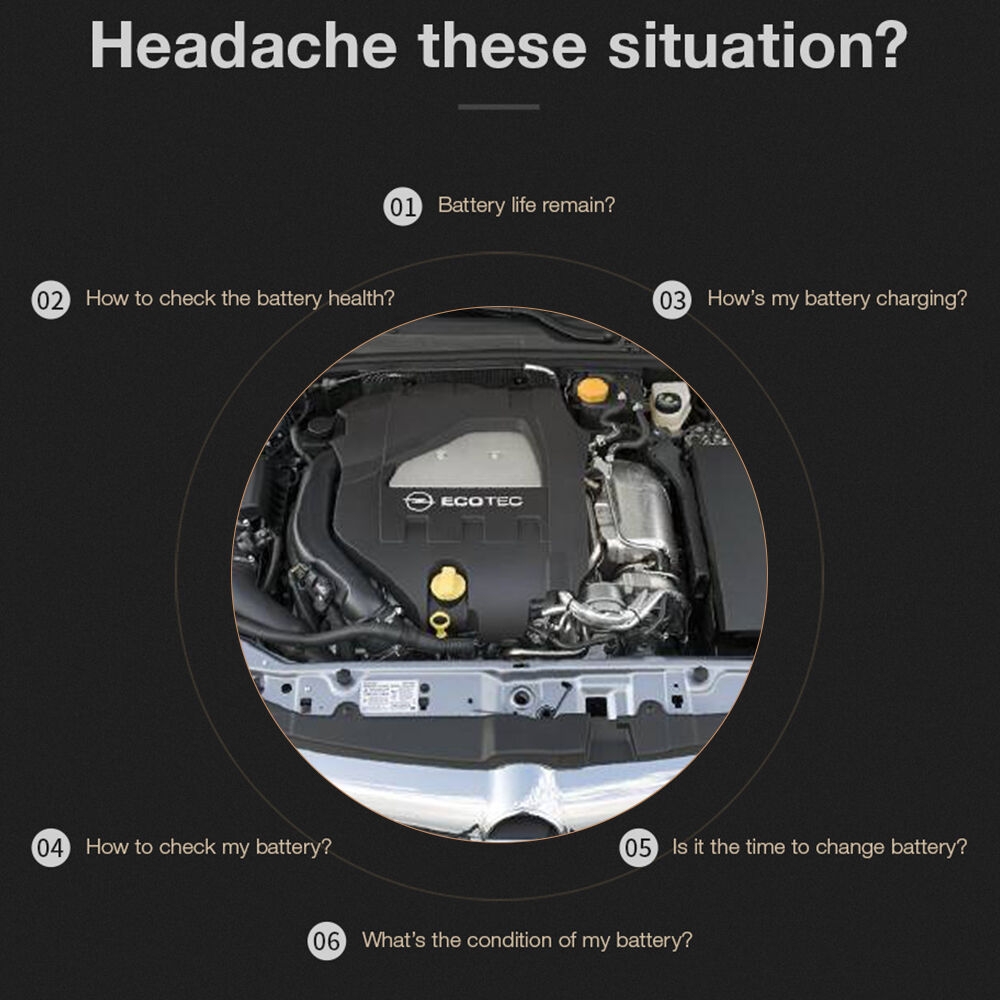 Headache these situation?

01 Battery life remain?

02 How to check the battery health?

03 How's my battery charging?

ECOTEC

04 How to check my battery?

05 Is it the time to change battery?

06 What's the condition of my battery?