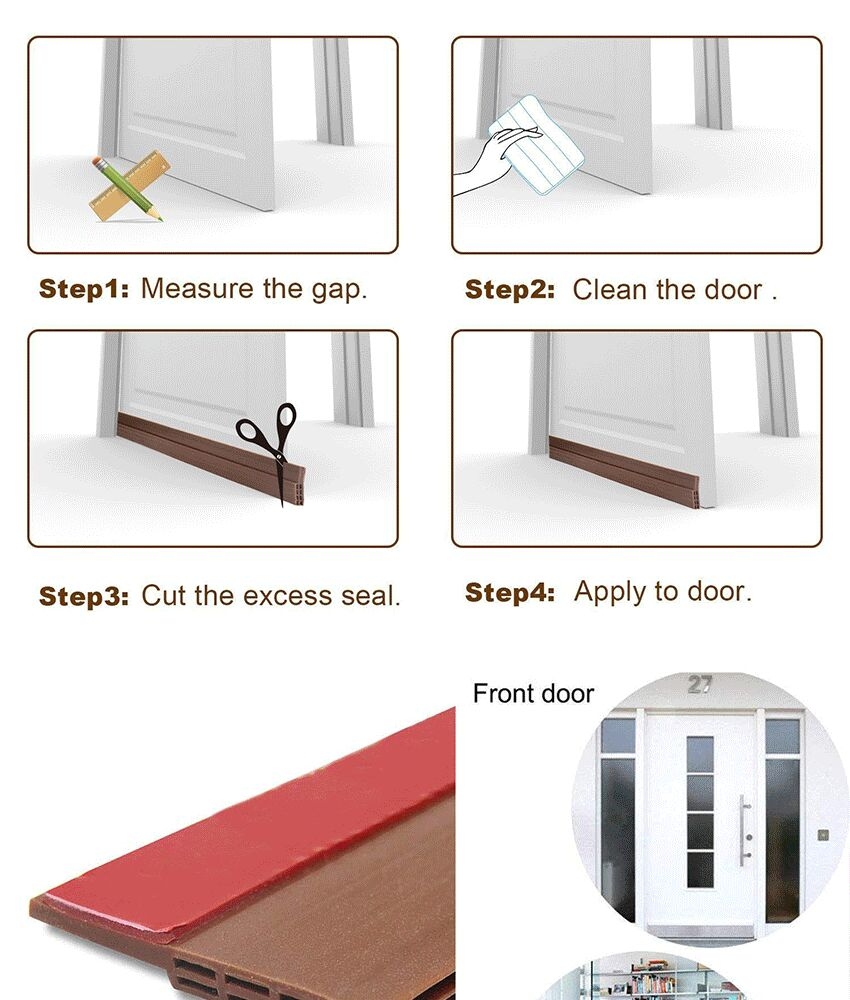 Step1: Measure the gap.

Step2: Clean the door .

Step3: Cut the excess seal.

Step4: Apply to door.

Front door

27