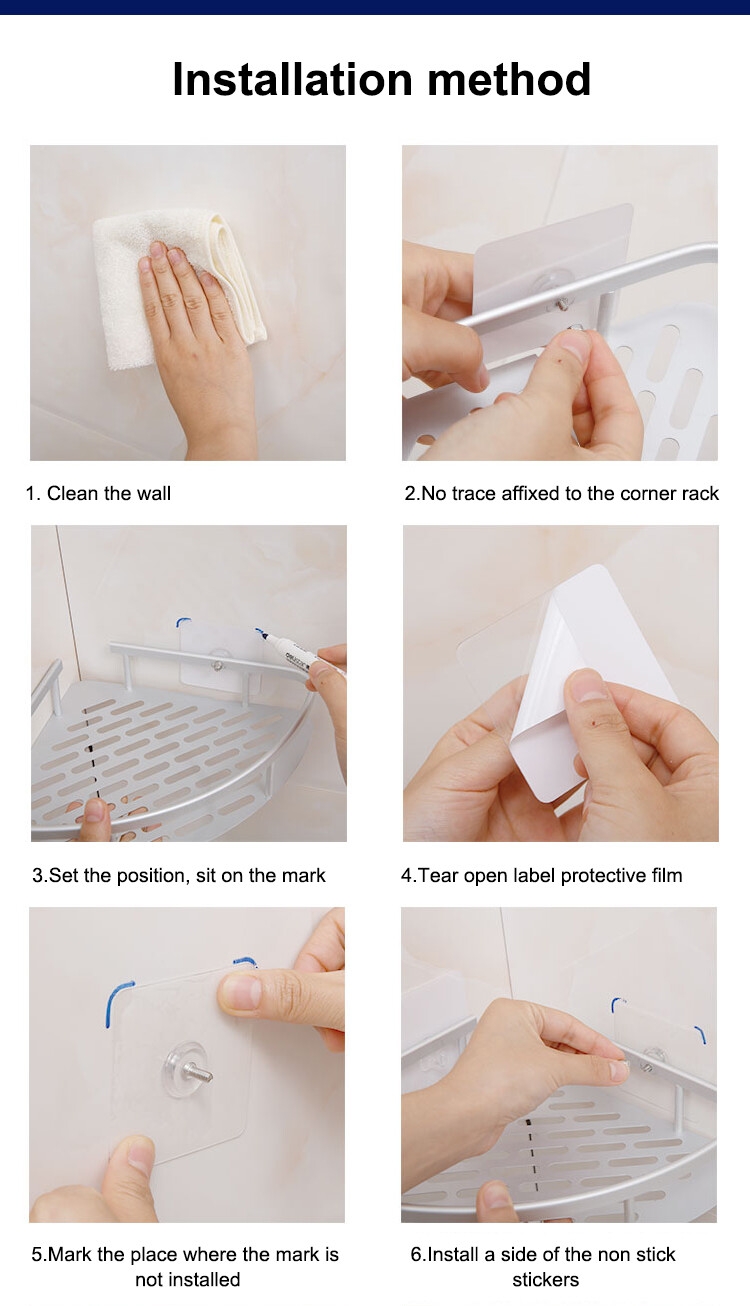 Installation method

1. Clean the wall

2.No trace affixed to the corner rack

3.Set the position, sit on the mark

4.Tear open label protective film

5.Mark the place where the mark is not installed

6.Install a side of the non stick stickers