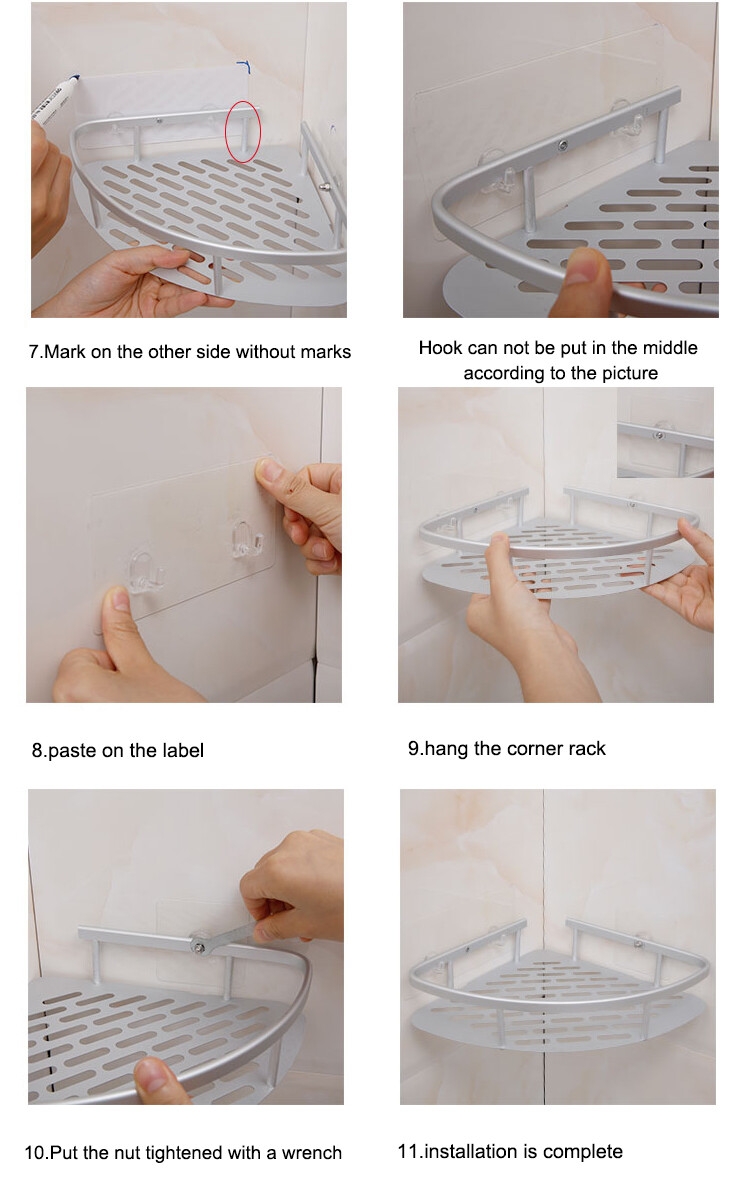 7.Mark on the other side without marks

Hook can not be put in the middle according to the picture

8.paste on the label

9.hang the corner rack

10.Put the nut tightened with a wrench

11.installation is complete