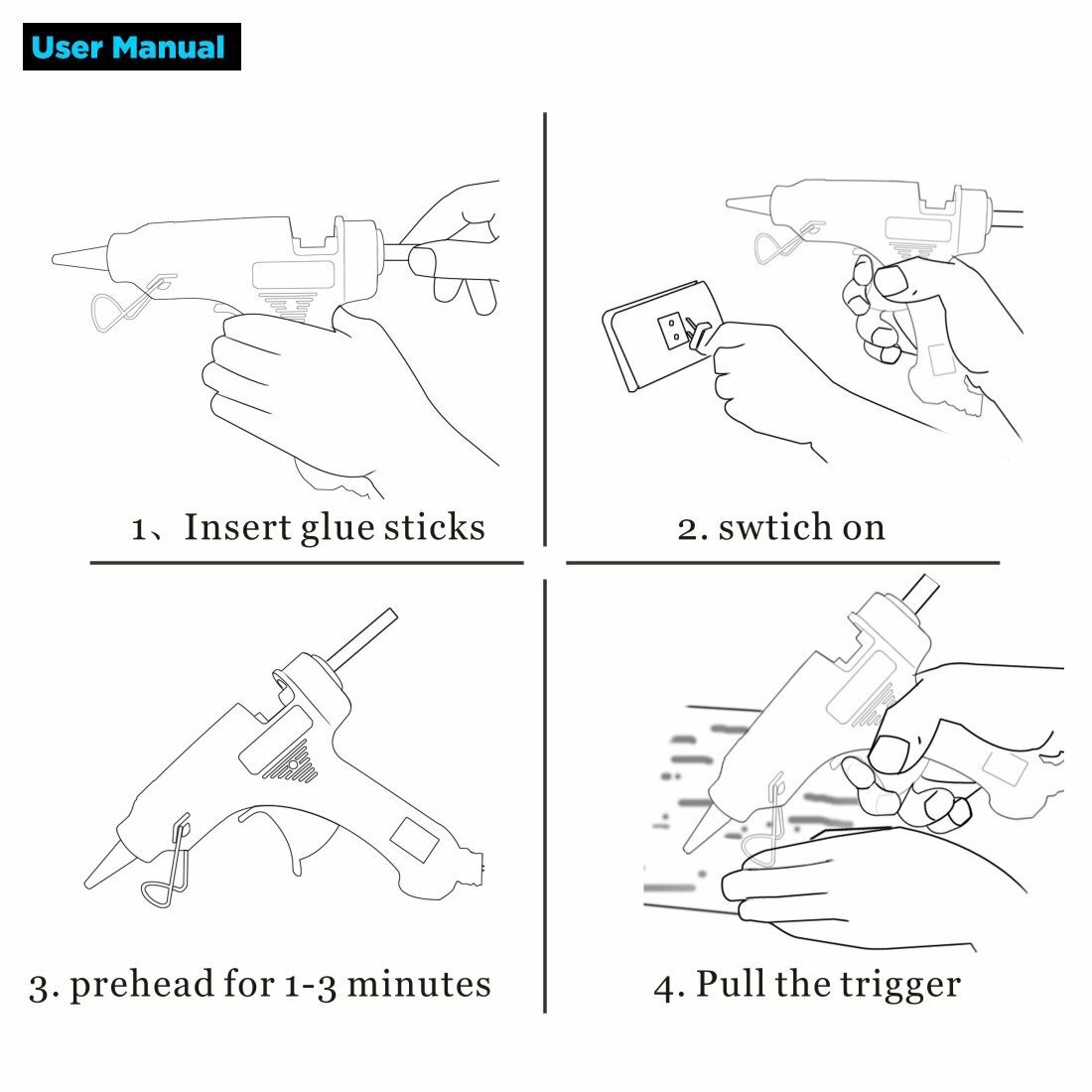 User Manual

1、Insert glue sticks

2. swtich on

3. prehead for 1-3 minutes

4. Pull the trigger