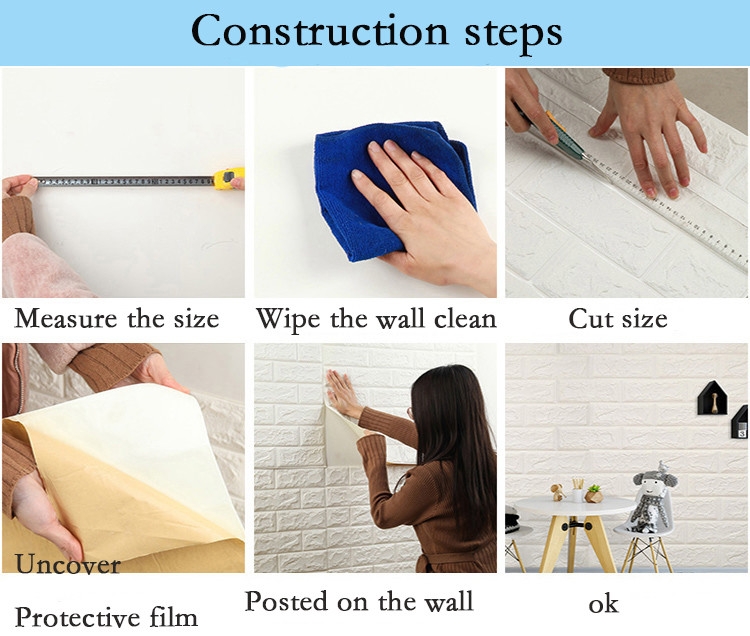 Construction steps

Measure the size

Wipe the wall clean

Cut size

Uncover

Protective film

Posted on the wall

ok