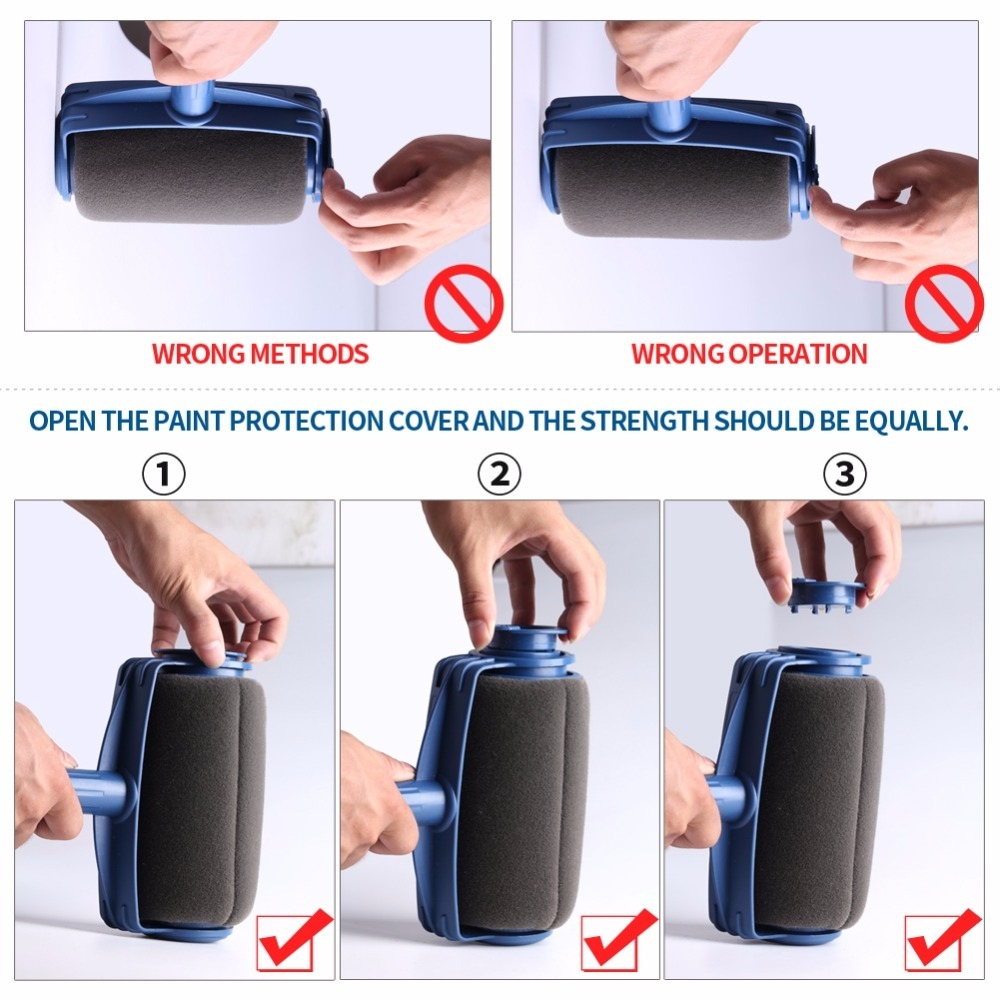 WRONG METHODS

WRONG OPERATION

OPEN THE PAINT PROTECTION COVER AND THE STRENGTH SHOULD BE EQUALLY.

①

②

③