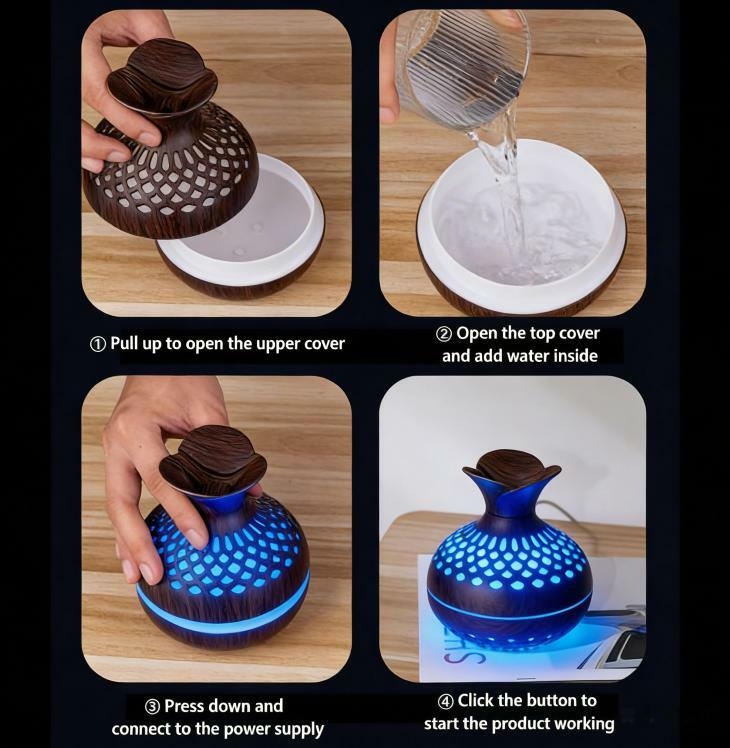 ① Pull up to open the upper cover

② Open the top cover and add water inside

③ Press down and connect to the power supply

④ Click the button to start the product working