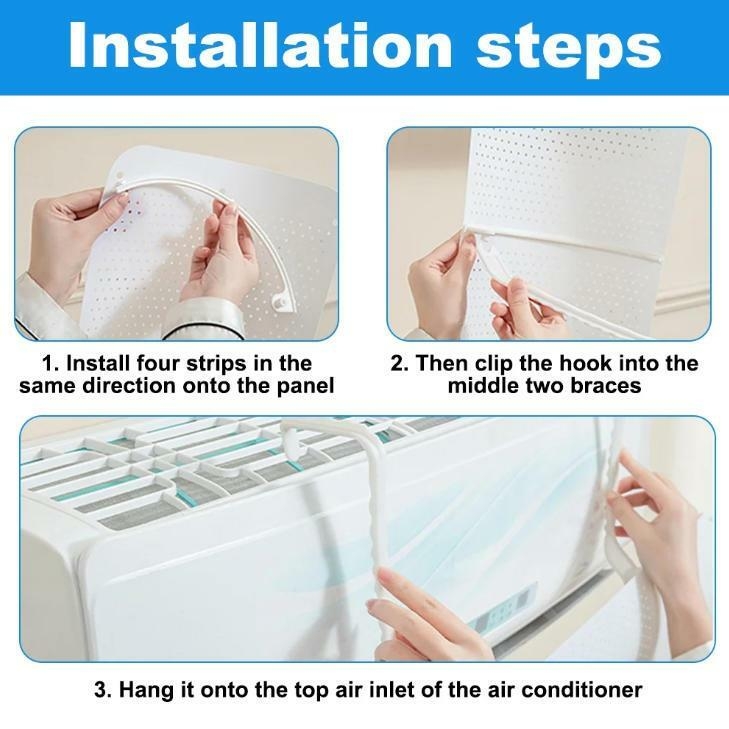 Installation steps

1. Install four strips in the same direction onto the panel

2. Then clip the hook into the middle two braces

3. Hang it onto the top air inlet of the air conditioner