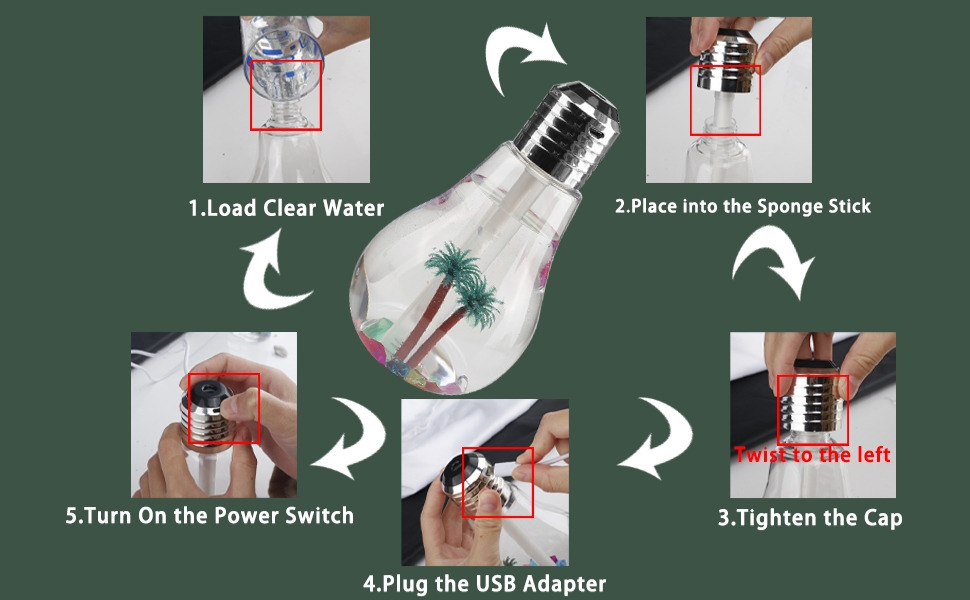 1.Load Clear Water

2.Place into the Sponge Stick

Twist to the left

3.Tighten the Cap

4.Plug the USB Adapter

5.Turn On the Power Switch