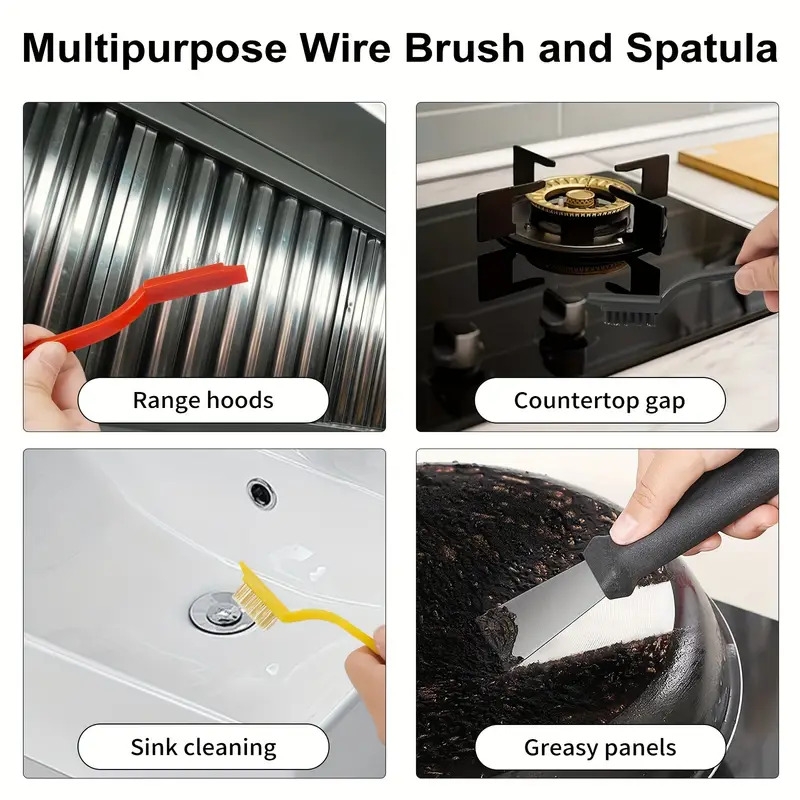 Multipurpose Wire Brush and Spatula

Range hoods

Countertop gap

Sink cleaning

Greasy panels