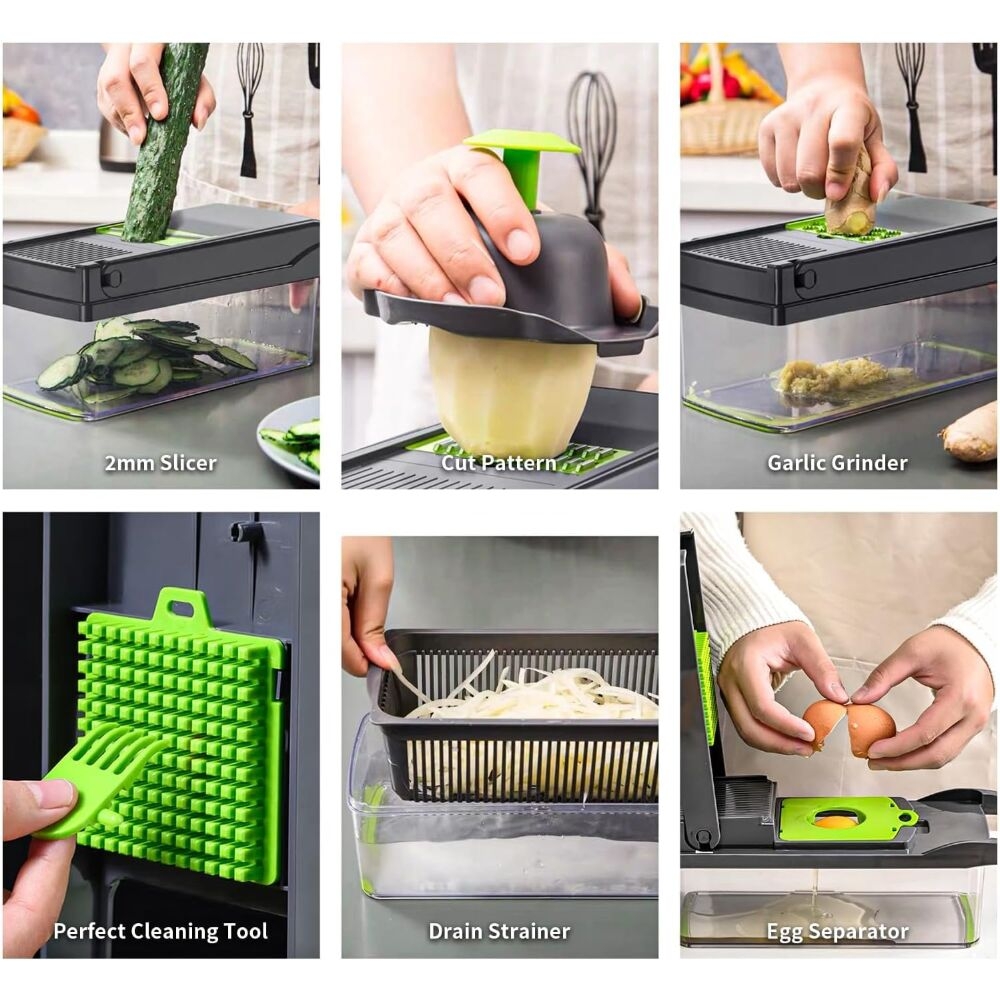 2mm Slicer

Cut Pattern

Garlic Grinder

Perfect Cleaning Tool

Drain Strainer

Egg Separator