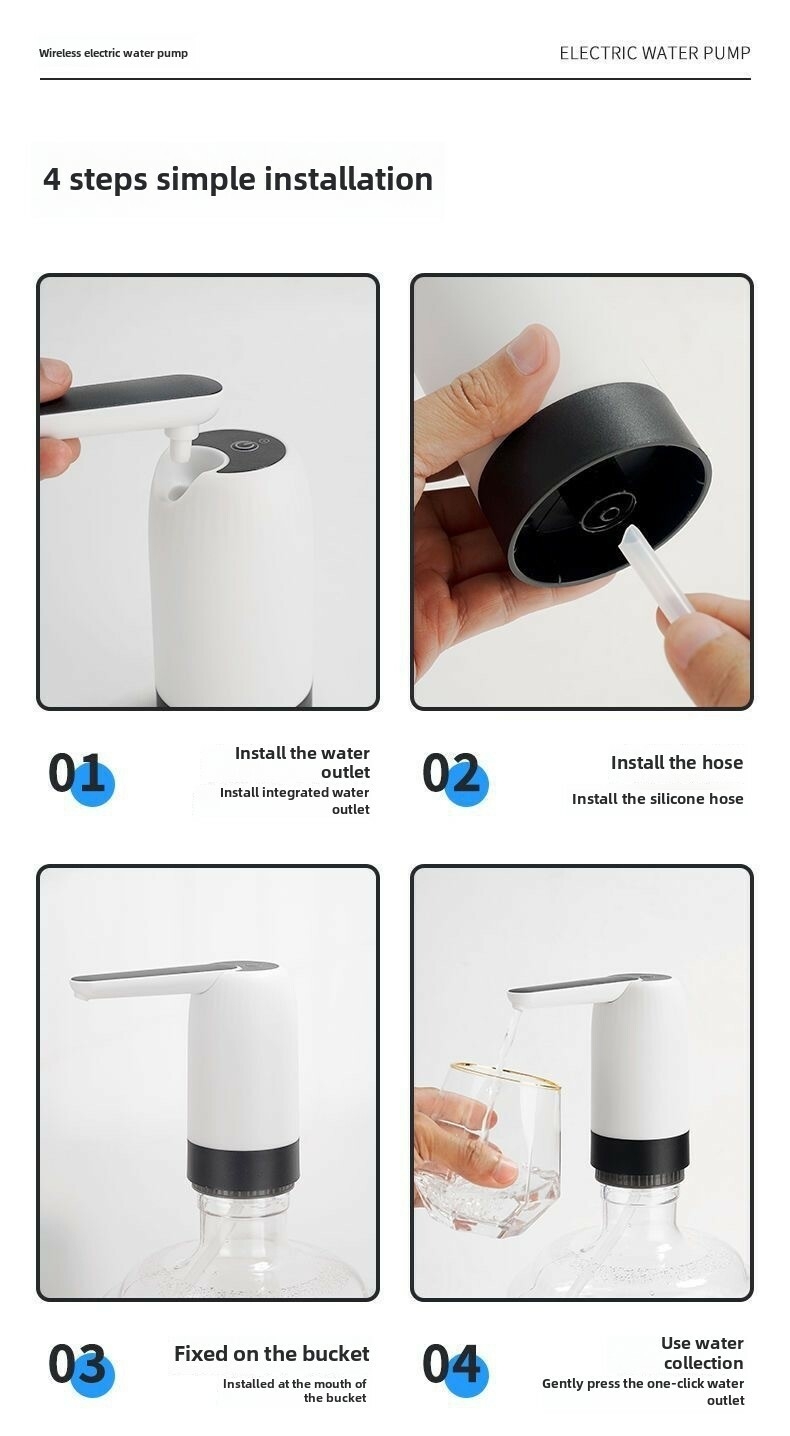 Wireless electric water pump

ELECTRIC WATER PUMP

4 steps simple installation

01

Install the water outlet

Install integrated water outlet

02

Install the hose

Install the silicone hose

03

Fixed on the bucket

Installed at the mouth of the bucket

04

Use water collection

Gently press the one-click water outlet