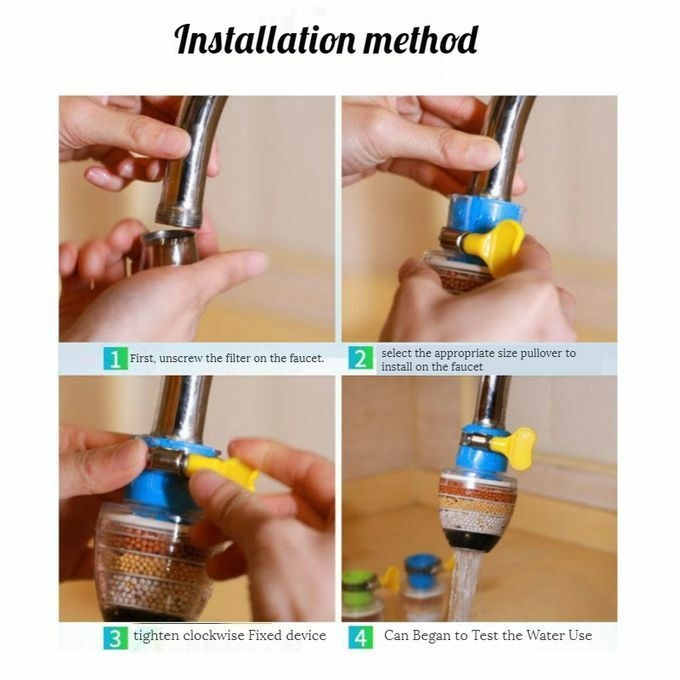 Installation method

1 First, unscrew the filter on the faucet.

2 select the appropriate size pullover to install on the faucet

3 tighten clockwise Fixed device

4 Can Began to Test the Water Use