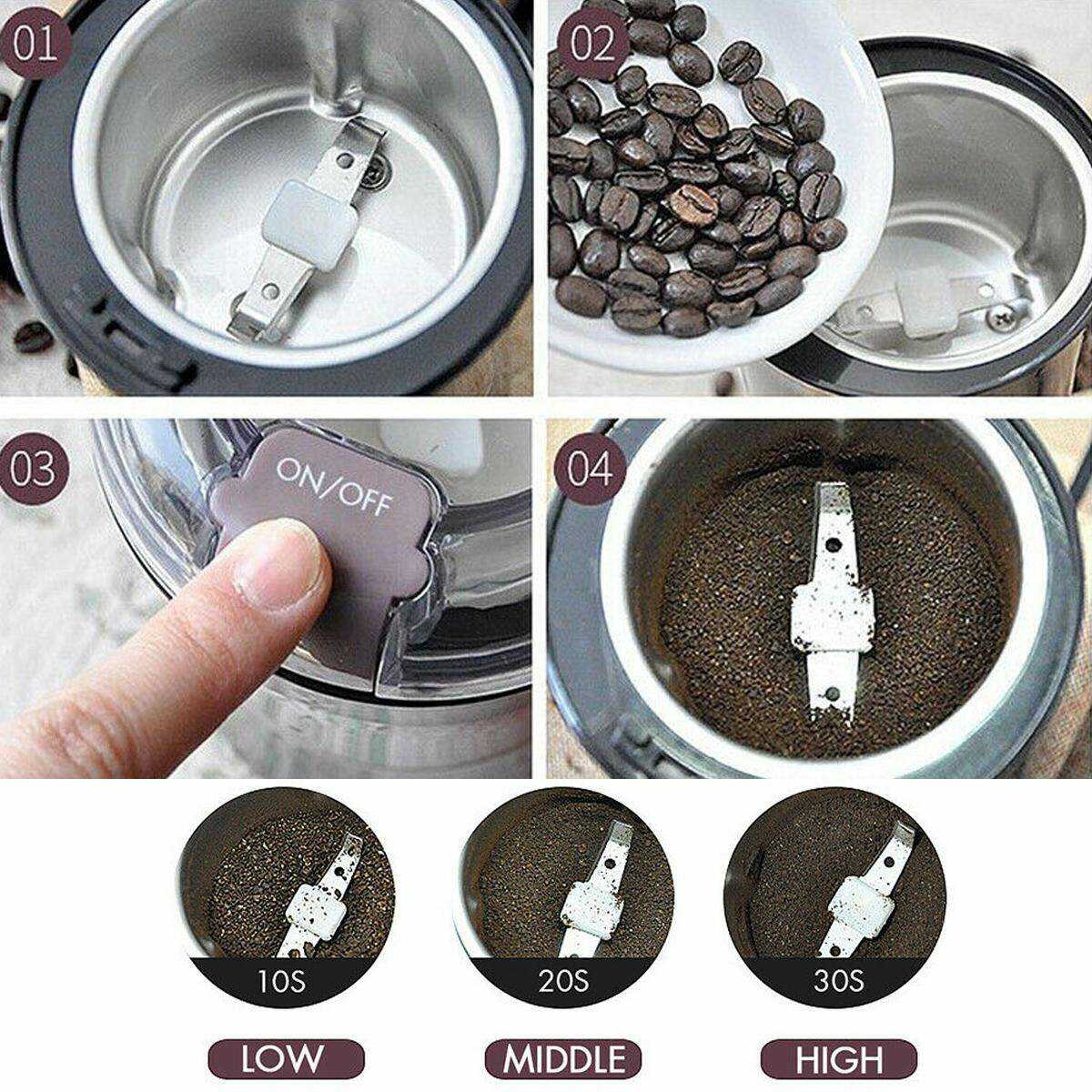 01

02

03

ON/OFF

04

10S

20S

30S

LOW

MIDDLE

HIGH