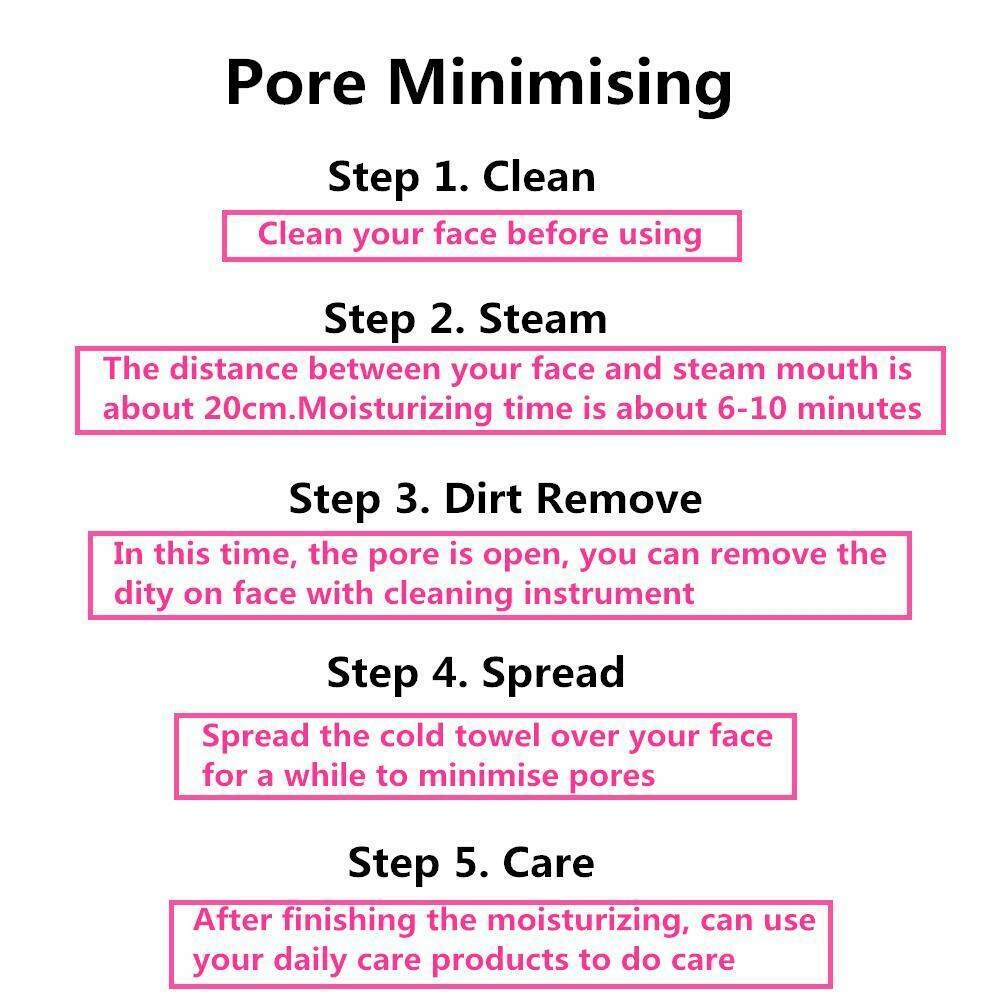 Pore Minimising

Step 1. Clean

Clean your face before using

Step 2. Steam

The distance between your face and steam mouth is about 20cm.Moisturizing time is about 6-10 minutes

Step 3. Dirt Remove

In this time, the pore is open, you can remove the dity on face with cleaning instrument

Step 4. Spread

Spread the cold towel over your face for a while to minimise pores

Step 5. Care

After finishing the moisturizing, can use your daily care products to do care