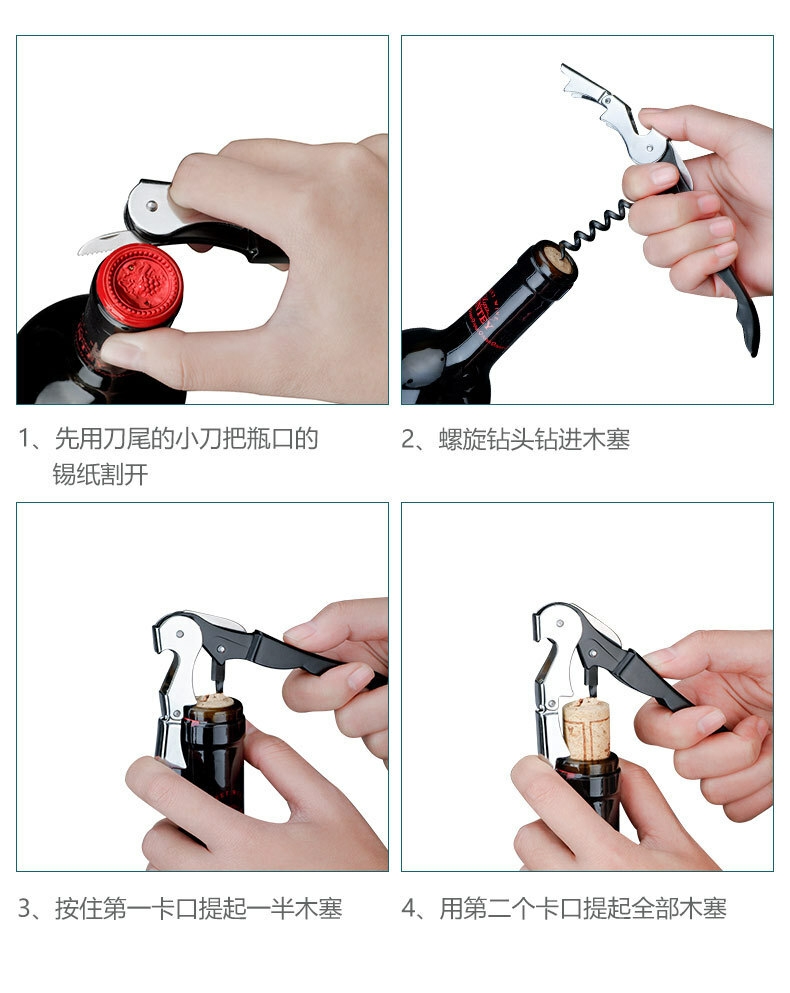 1、先用刀尾的小刀把瓶口的锡纸割开

2、螺旋钻头钻进木塞

3、按住第一卡口提起一半木塞

4、用第二个卡口提起全部木塞