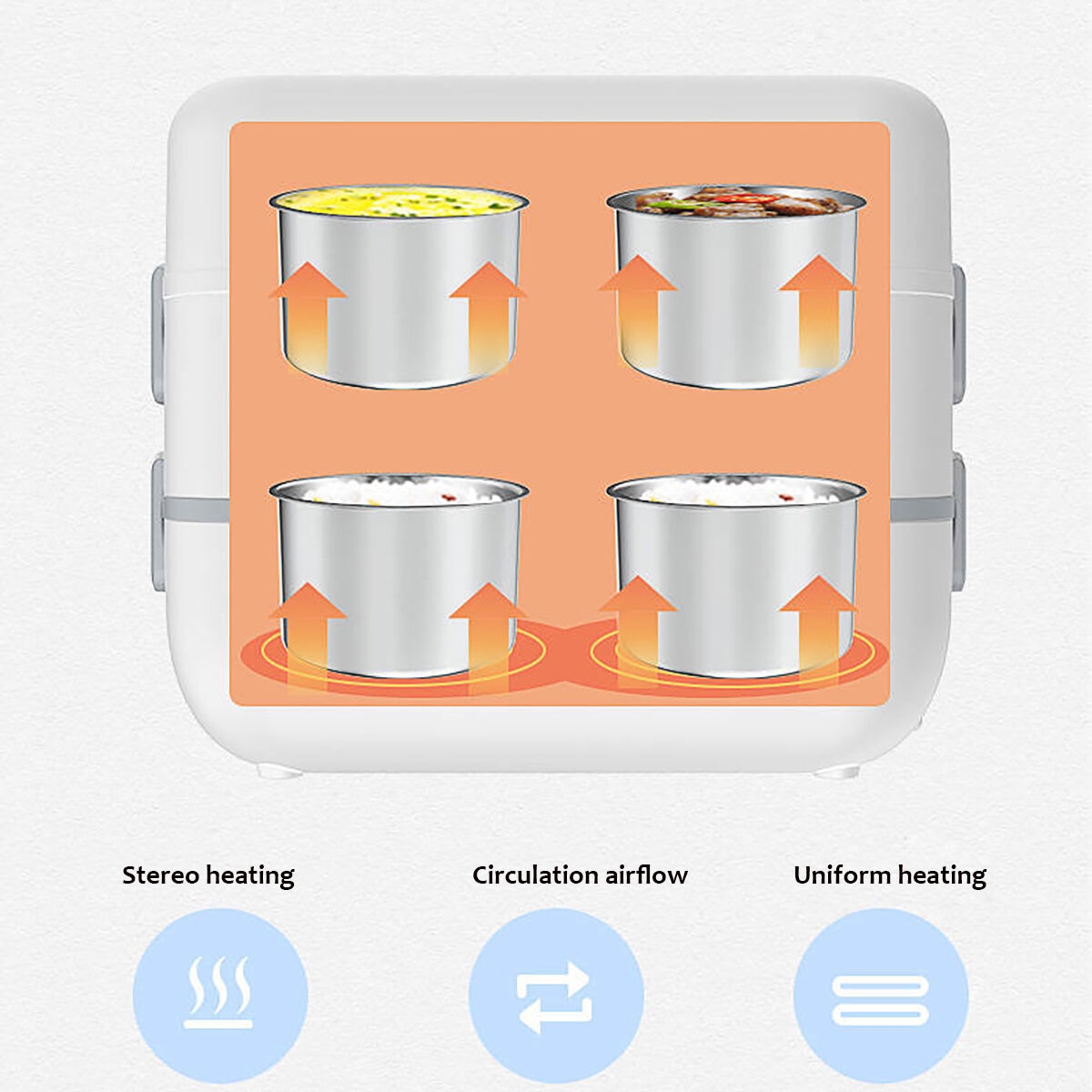 Stereo heating

Circulation airflow

Uniform heating