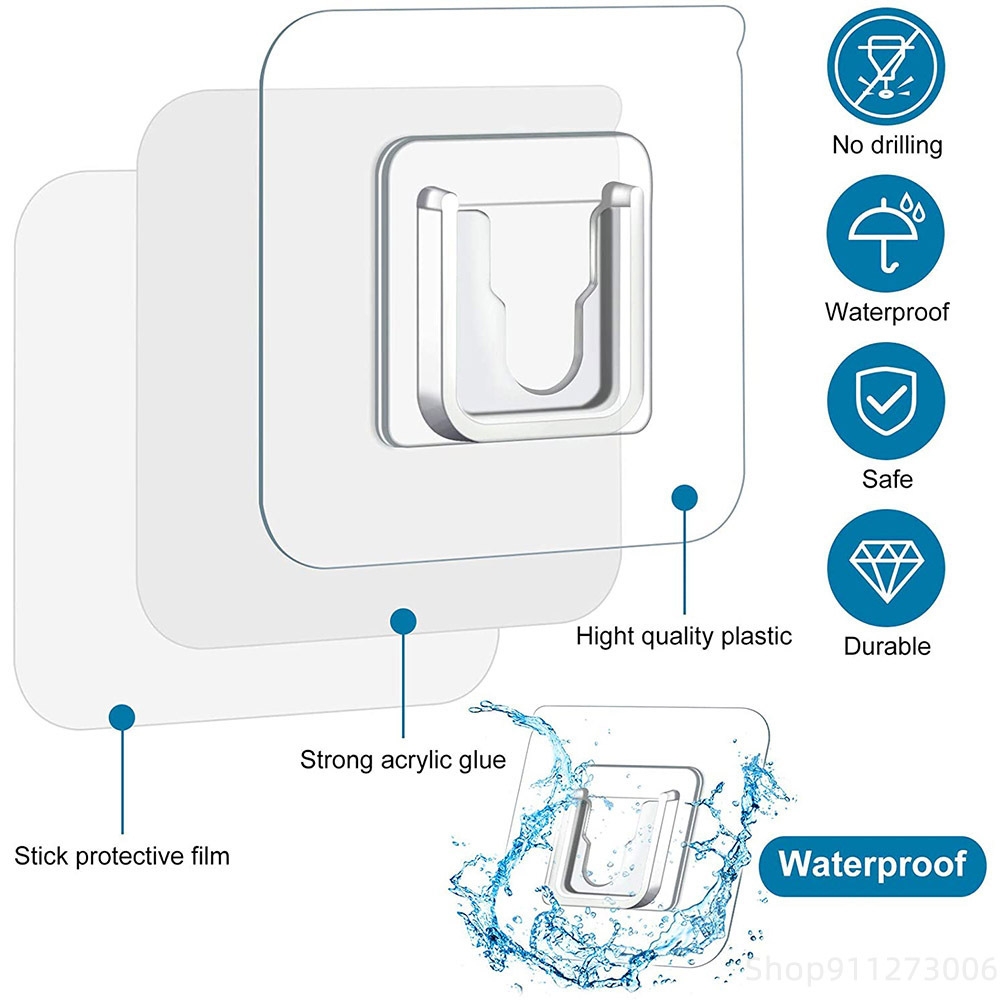 No drilling

Waterproof

Safe

Durable

Hight quality plastic

Strong acrylic glue

Stick protective film

Waterproof

Shop911273006