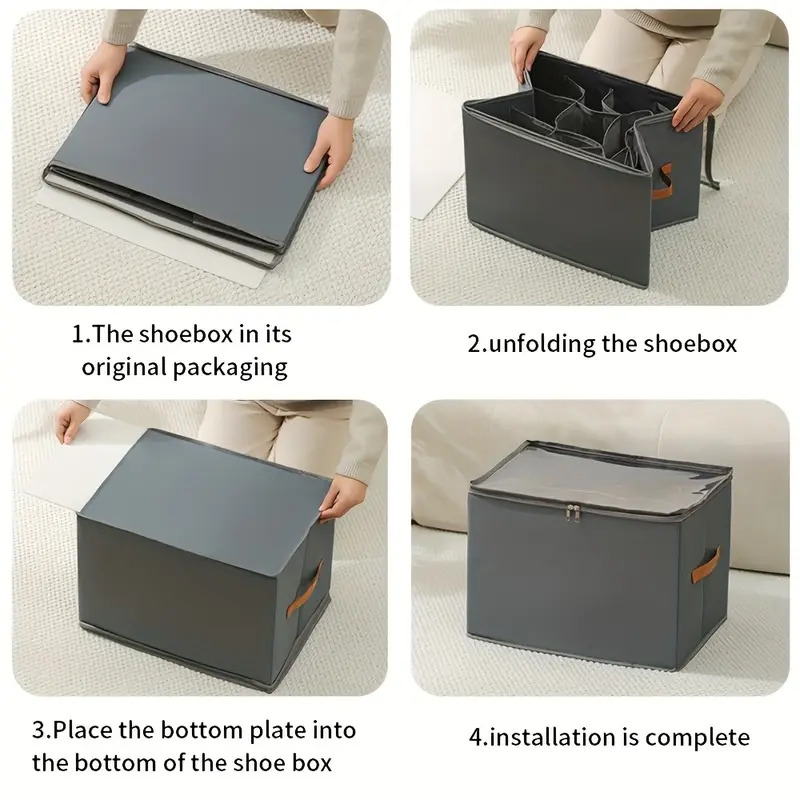 1.The shoebox in its original packaging

2.unfolding the shoebox

3.Place the bottom plate into the bottom of the shoe box

4.installation is complete