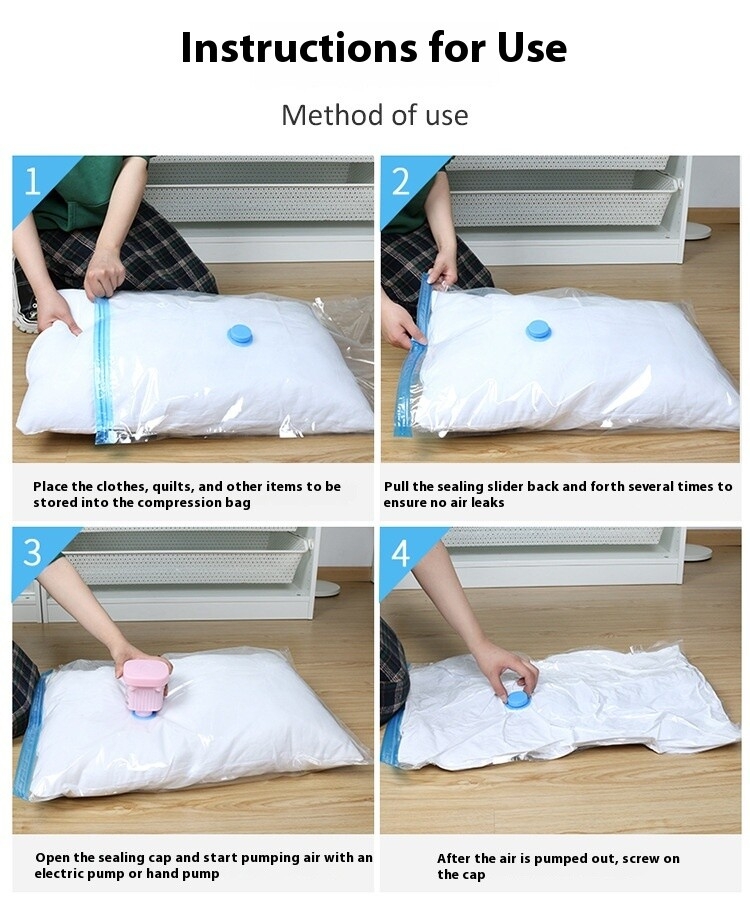 Instructions for Use

Method of use

1

Place the clothes, quilts, and other items to be stored into the compression bag

2

Pull the sealing slider back and forth several times to ensure no air leaks

3

Open the sealing cap and start pumping air with an electric pump or hand pump

4

After the air is pumped out, screw on the cap