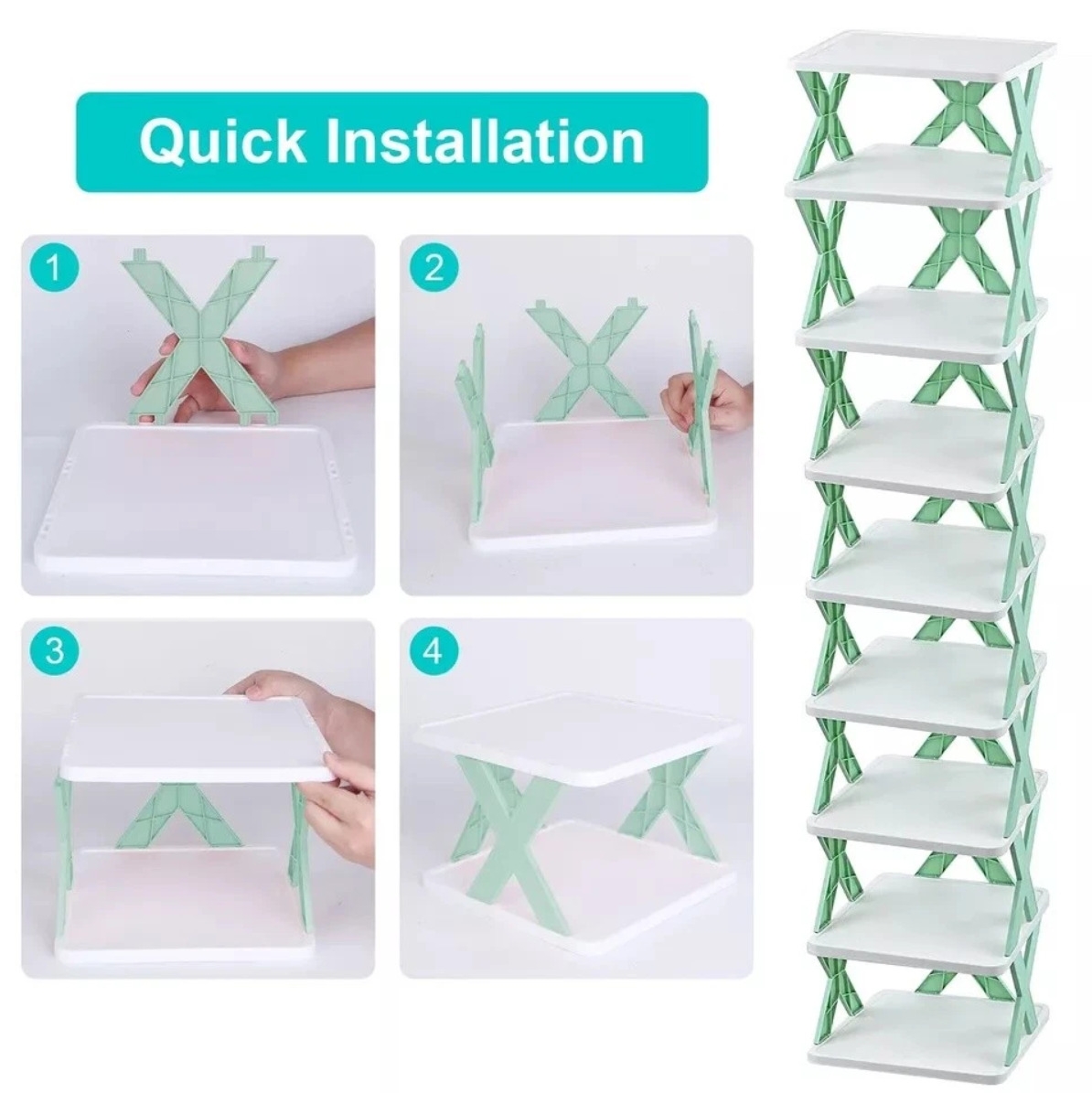 Quick Installation

1

2

3

4