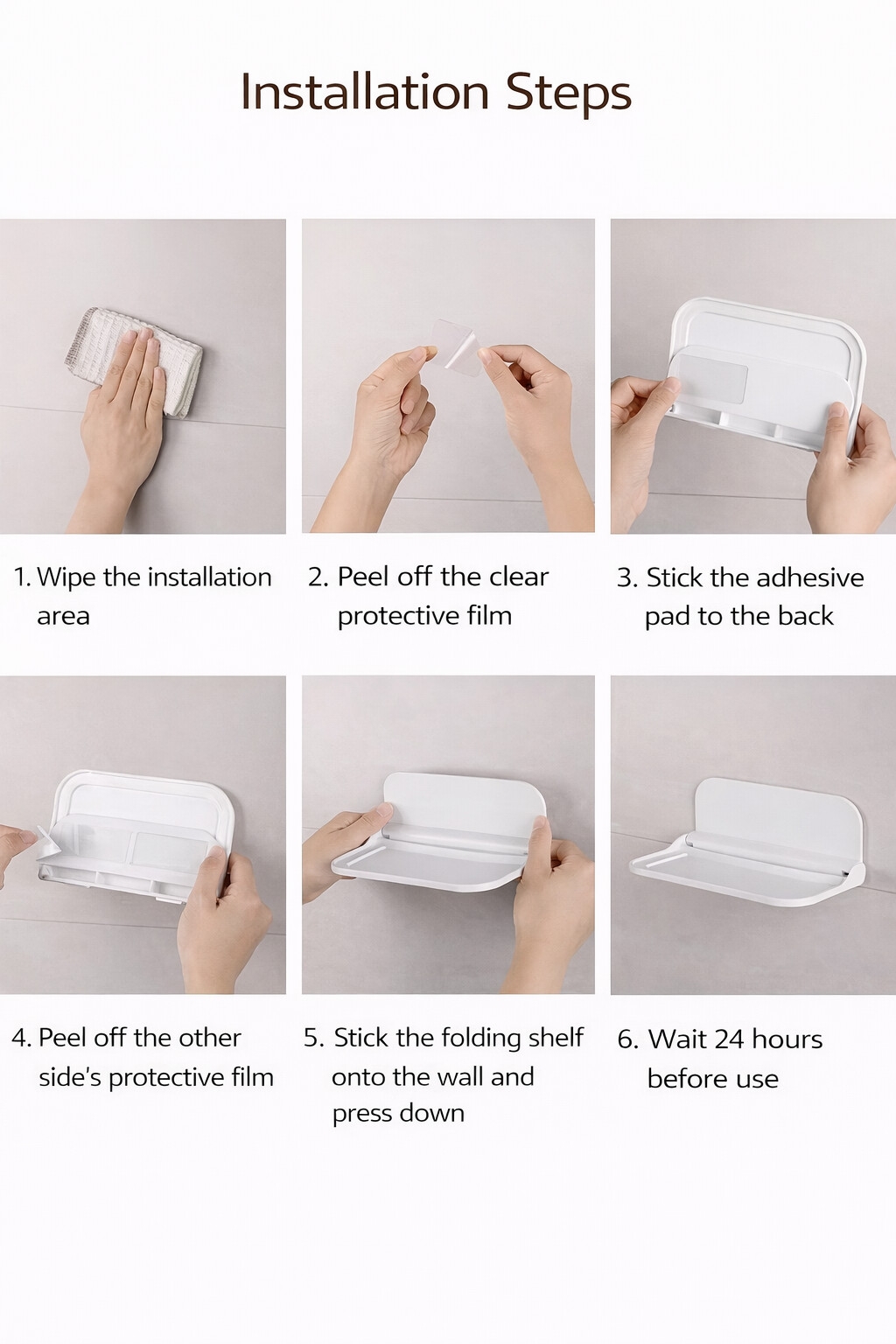 Installation Steps

1. Wipe the installation area

2. Peel off the clear protective film

3. Stick the adhesive pad to the back

4. Peel off the other side's protective film

5. Stick the folding shelf onto the wall and press down

6. Wait 24 hours before use