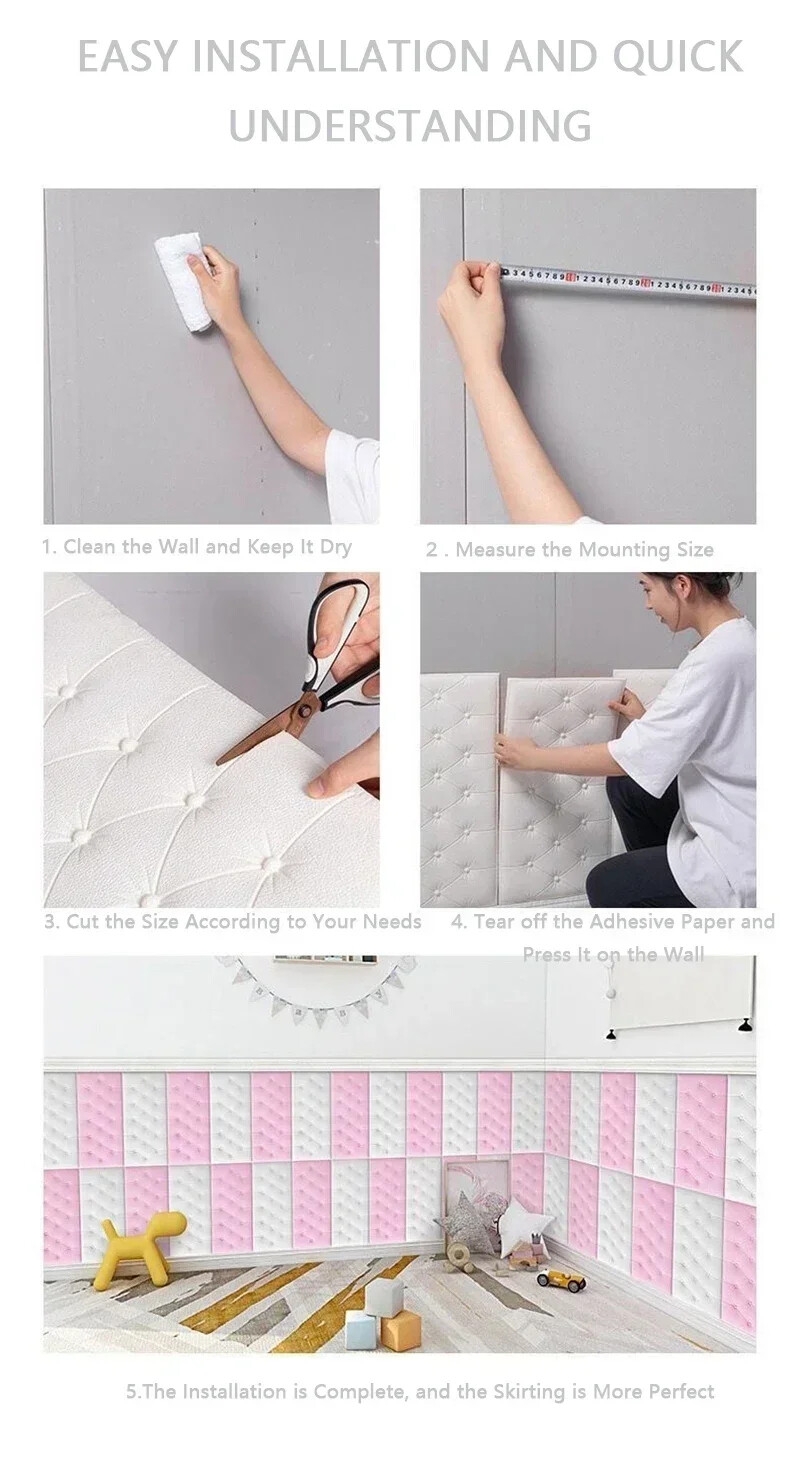 EASY INSTALLATION AND QUICK UNDERSTANDING

1. Clean the Wall and Keep It Dry

2 . Measure the Mounting Size

3. Cut the Size According to Your Needs

4. Tear off the Adhesive Paper and Press It on the Wall

5.The Installation is Complete, and the Skirting is More Perfect