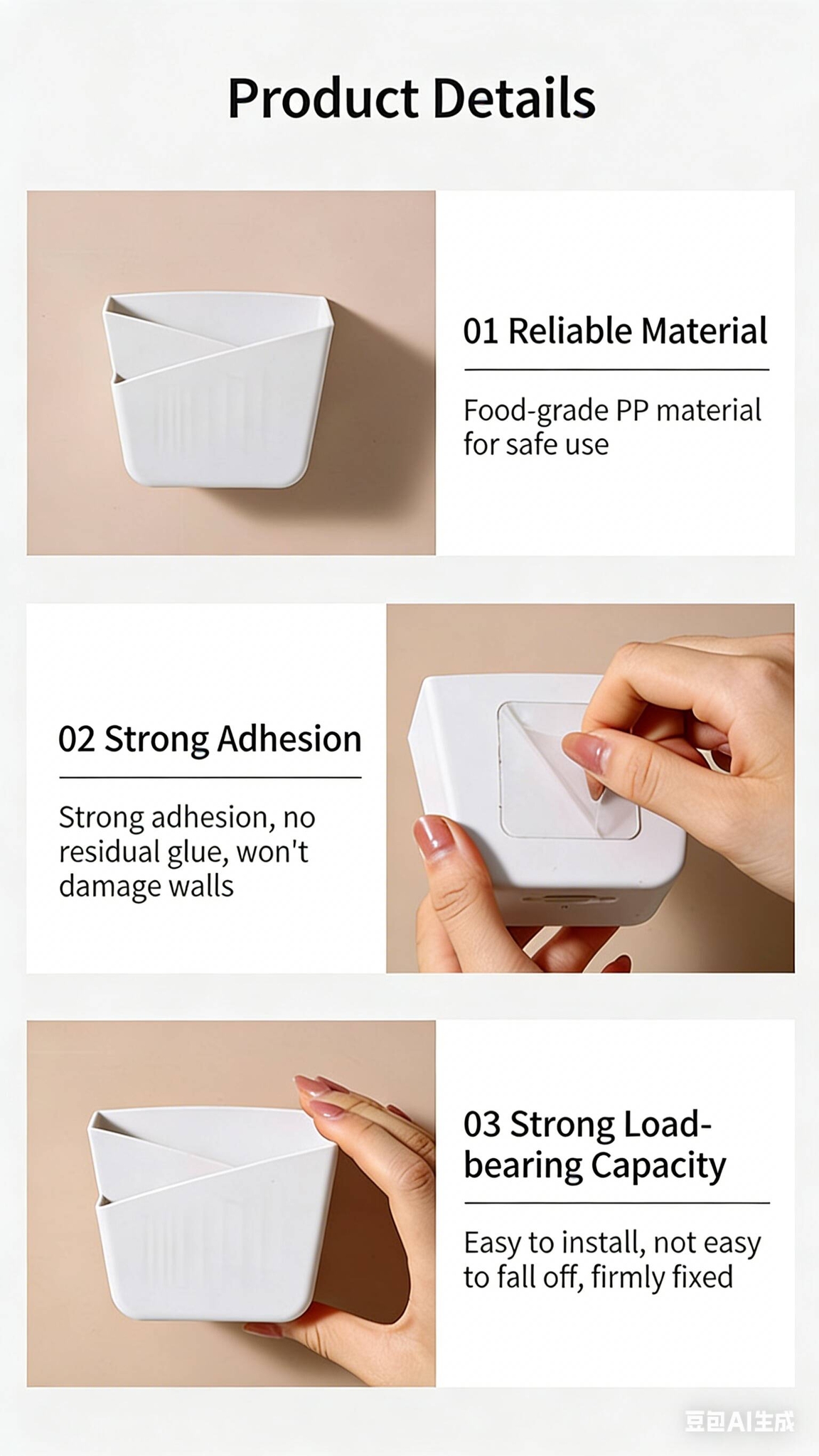 Product Details

01 Reliable Material

Food-grade PP material for safe use

02 Strong Adhesion

Strong adhesion, no residual glue, won't damage walls

03 Strong Load-bearing Capacity

Easy to install, not easy to fall off, firmly fixed

豆包AI生成