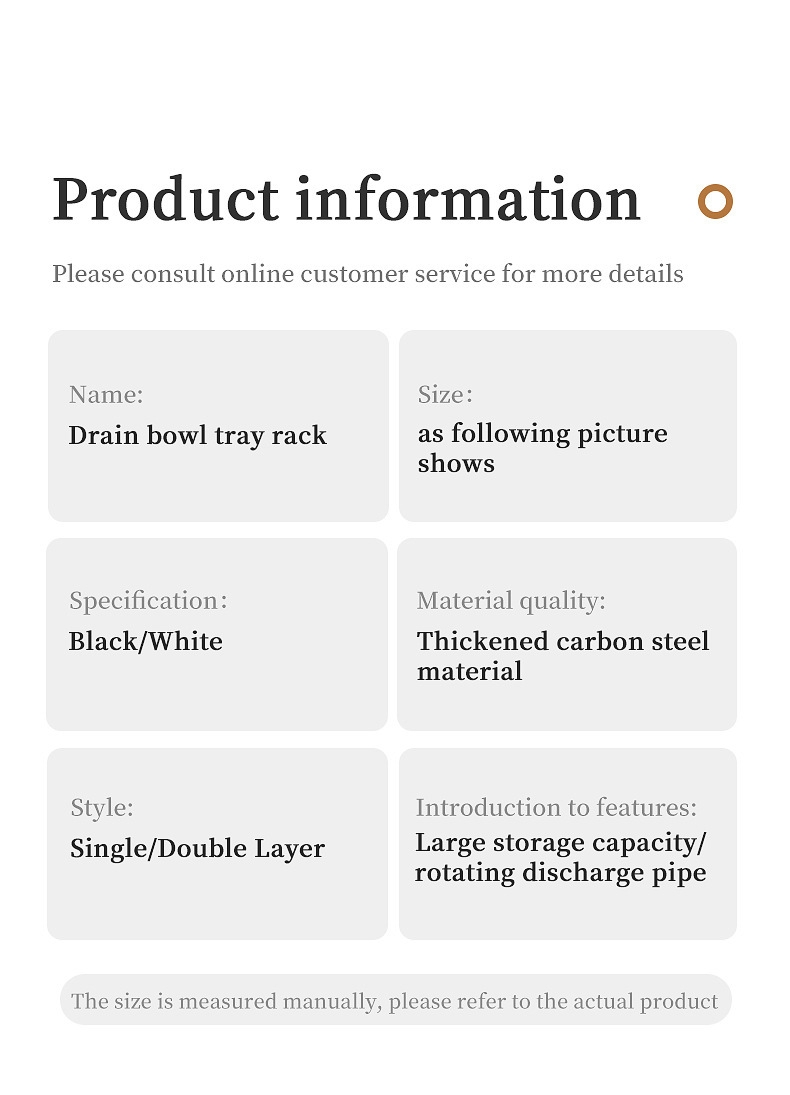 Product information

Please consult online customer service for more details

Name:
Drain bowl tray rack

Size:
as following picture shows

Specification:
Black/White

Material quality:
Thickened carbon steel material

Style:
Single/Double Layer

Introduction to features:
Large storage capacity/ rotating discharge pipe

The size is measured manually, please refer to the actual product