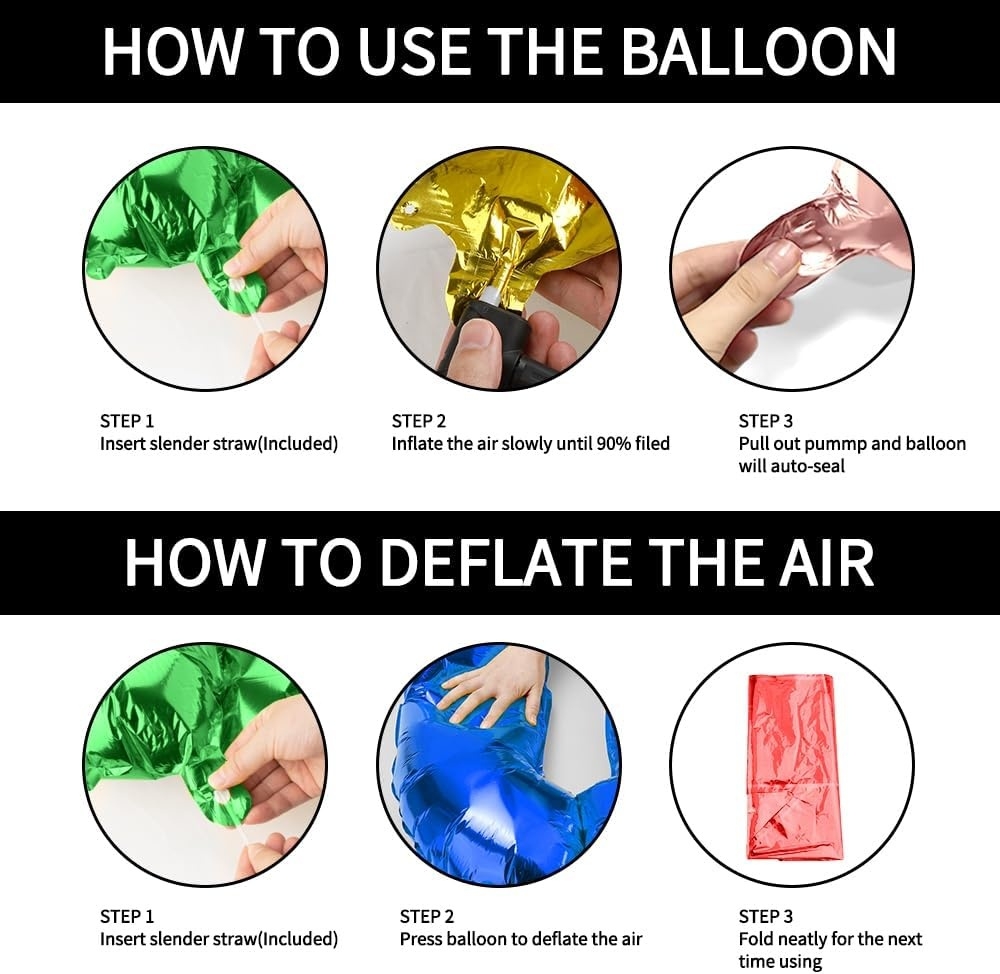 HOW TO USE THE BALLOON

STEP 1
Insert slender straw(Included)

STEP 2
Inflate the air slowly until 90% filed

STEP 3
Pull out pummp and balloon will auto-seal

HOW TO DEFLATE THE AIR

STEP 1
Insert slender straw(Included)

STEP 2
Press balloon to deflate the air

STEP 3
Fold neatly for the next time using