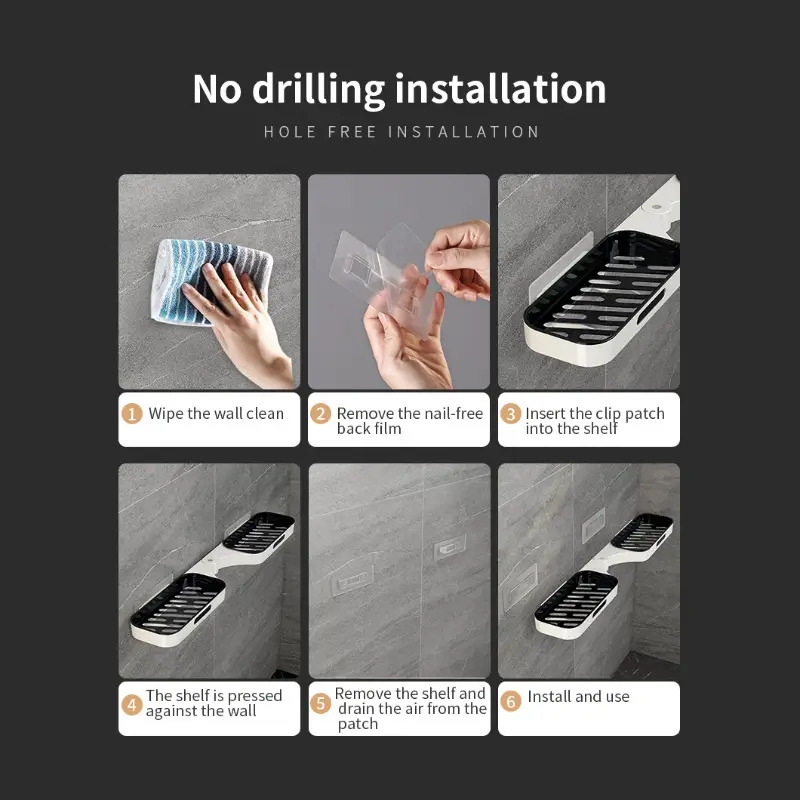 No drilling installation

HOLE FREE INSTALLATION

1 Wipe the wall clean

2 Remove the nail-free back film

3 Insert the clip patch into the shelf

4 The shelf is pressed against the wall

5 Remove the shelf and drain the air from the patch

6 Install and use