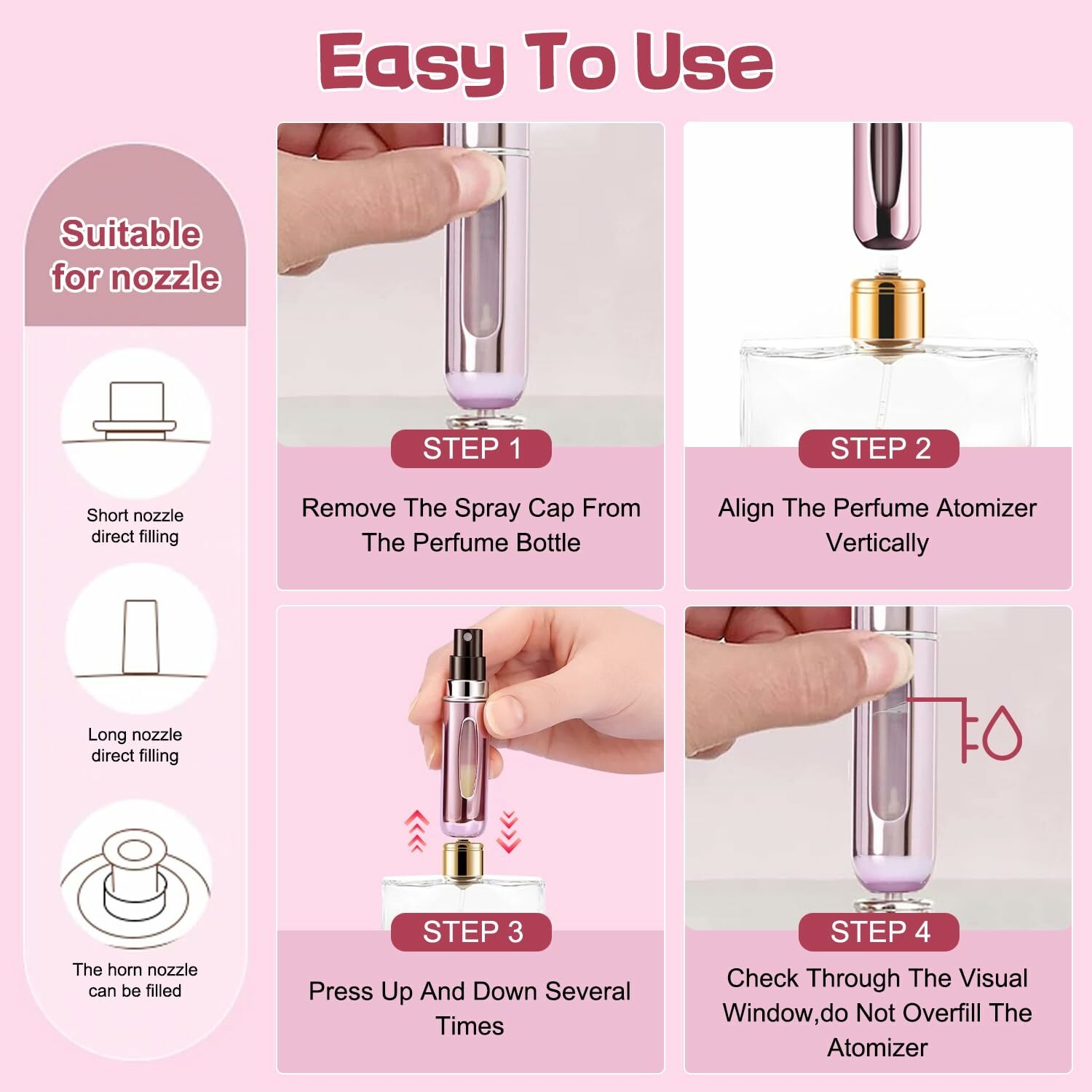 Easy To Use

Suitable for nozzle

Short nozzle direct filling

Long nozzle direct filling

The horn nozzle can be filled

STEP 1

Remove The Spray Cap From The Perfume Bottle

STEP 2

Align The Perfume Atomizer Vertically

STEP 3

Press Up And Down Several Times

STEP 4

Check Through The Visual Window,do Not Overfill The Atomizer