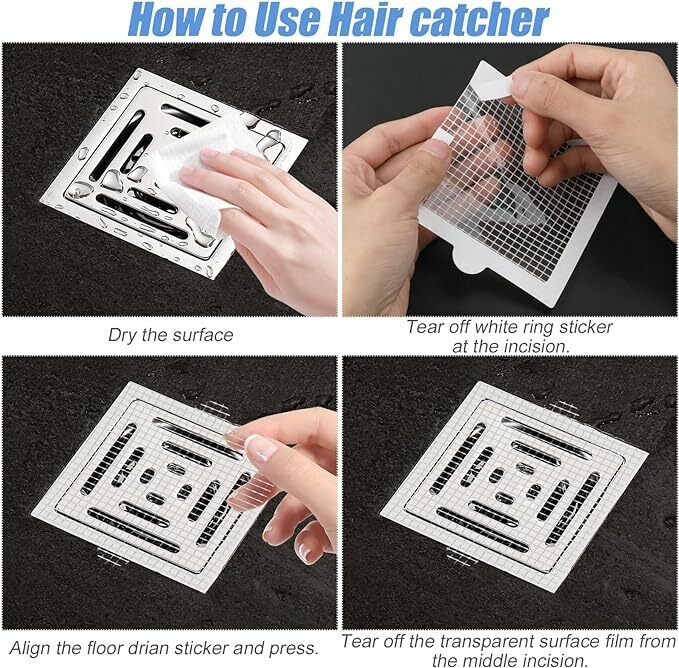 How to Use Hair catcher

Dry the surface

Tear off white ring sticker at the incision.

Align the floor drian sticker and press.

Tear off the transparent surface film from the middle incision.