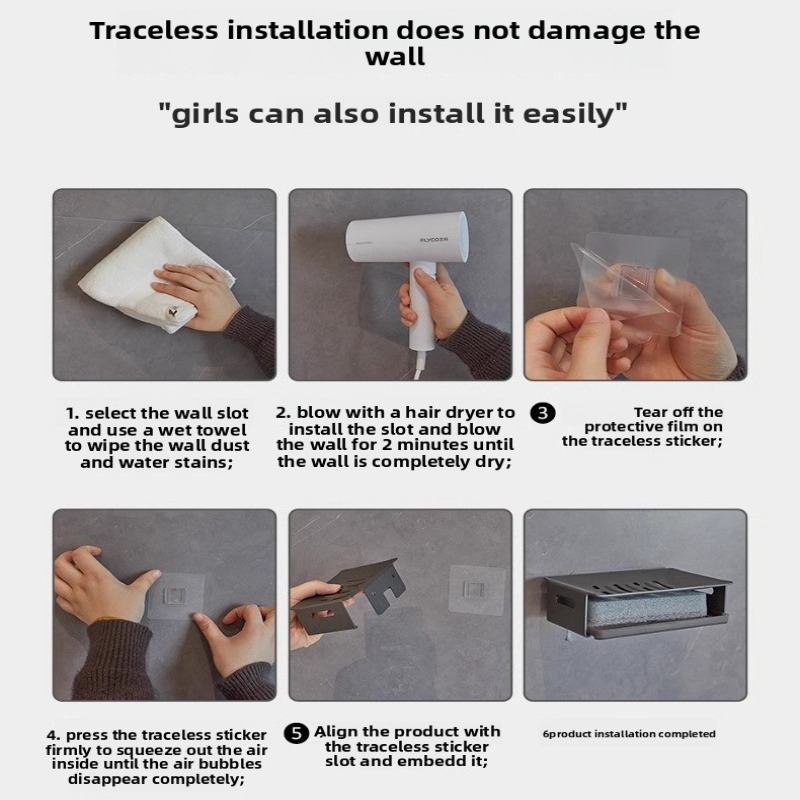 Traceless installation does not damage the wall

"girls can also install it easily"

FLYCO

1. select the wall slot and use a wet towel to wipe the wall dust and water stains;

2. blow with a hair dryer to install the slot and blow the wall for 2 minutes until the wall is completely dry;

3 Tear off the protective film on the traceless sticker;

4. press the traceless sticker firmly to squeeze out the air inside until the air bubbles disappear completely;

5 Align the product with the traceless sticker slot and embedd it;

6product installation completed