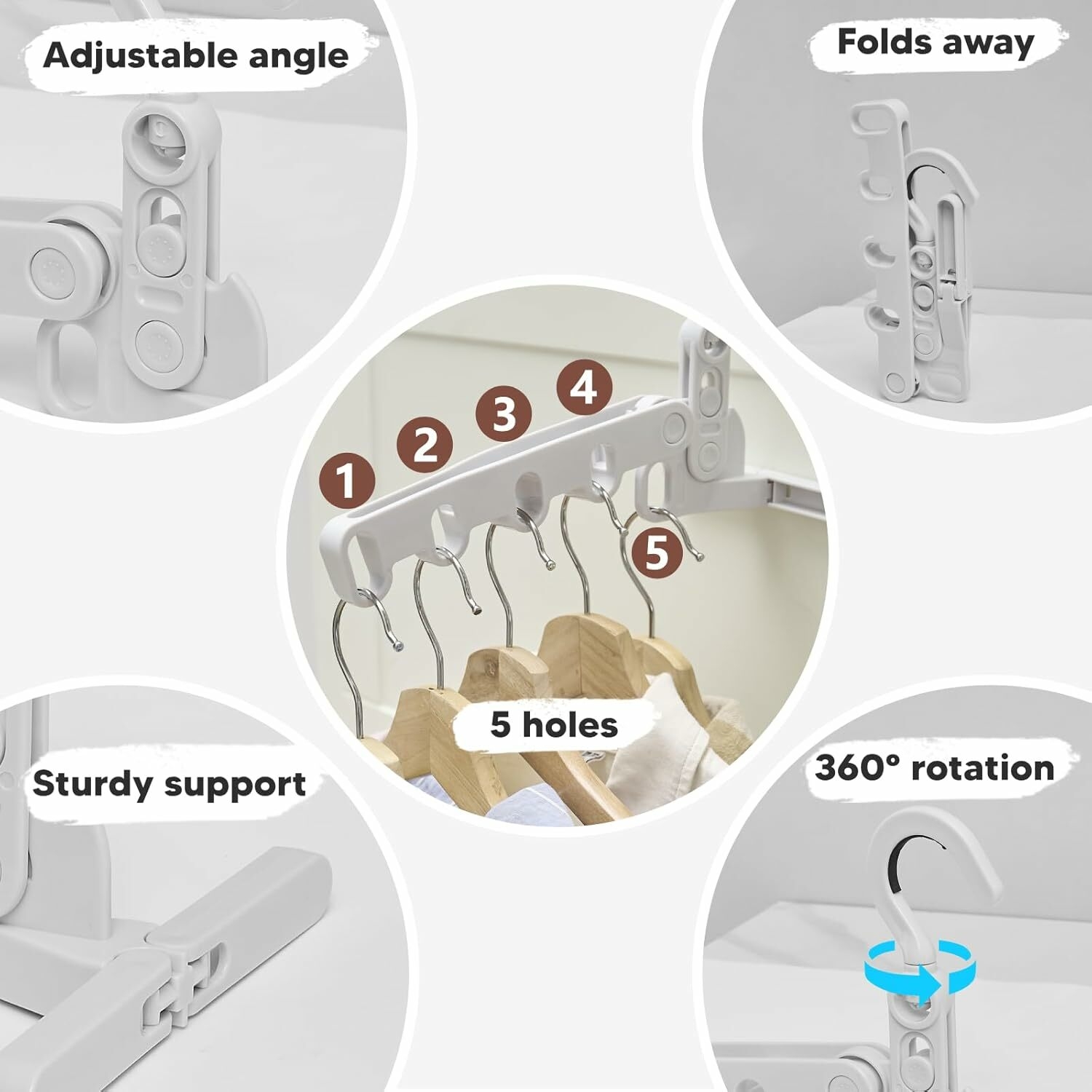 Adjustable angle

Folds away

1
2
3
4
5

5 holes

Sturdy support

360° rotation