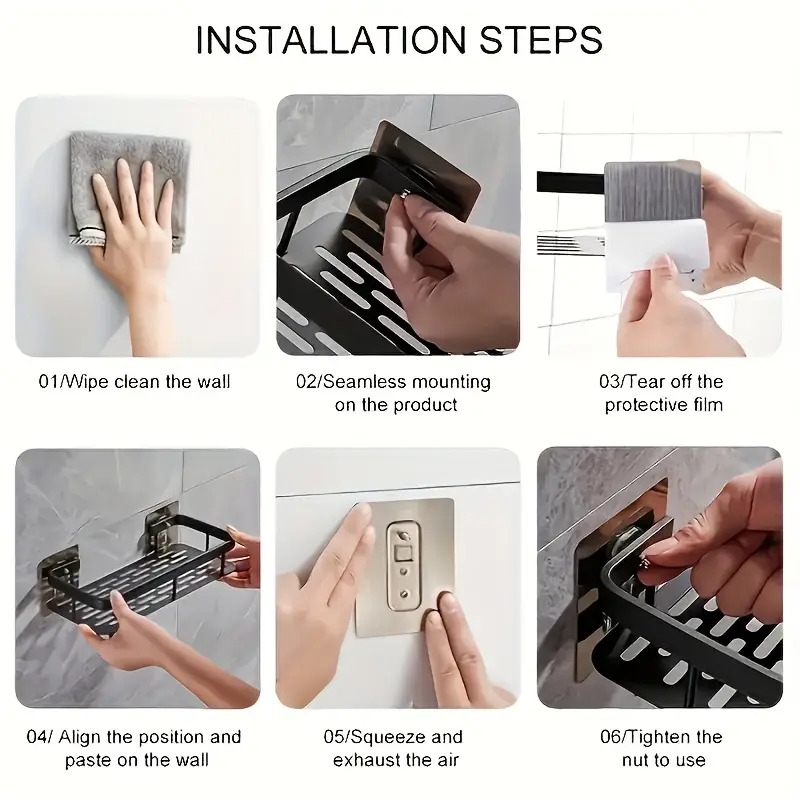 INSTALLATION STEPS

01/Wipe clean the wall

02/Seamless mounting on the product

03/Tear off the protective film

04/ Align the position and paste on the wall

05/Squeeze and exhaust the air

06/Tighten the nut to use