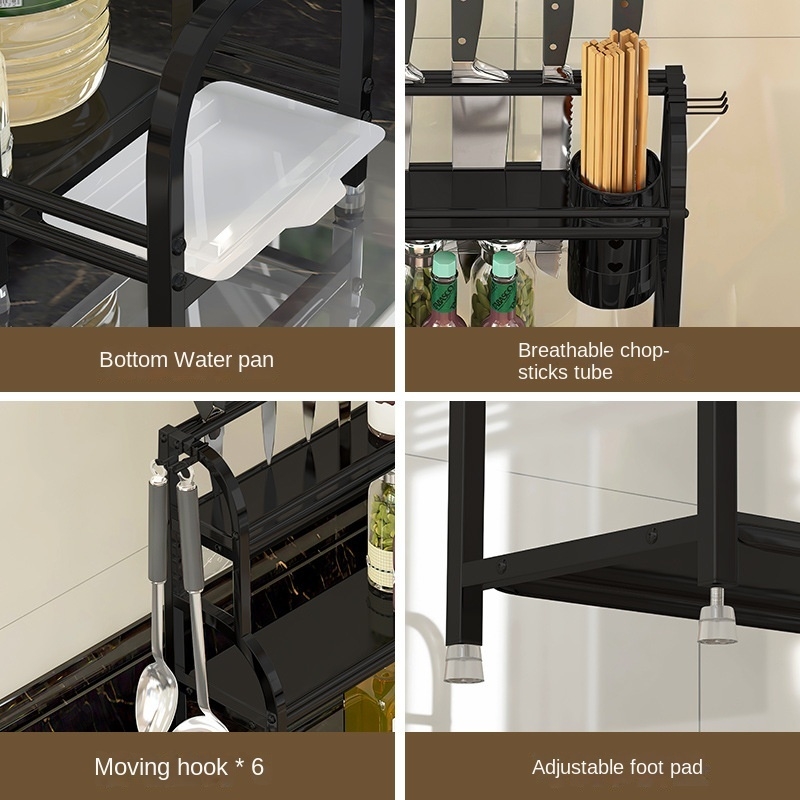 Bottom Water pan

Breathable chopsticks tube

Moving hook * 6

Adjustable foot pad