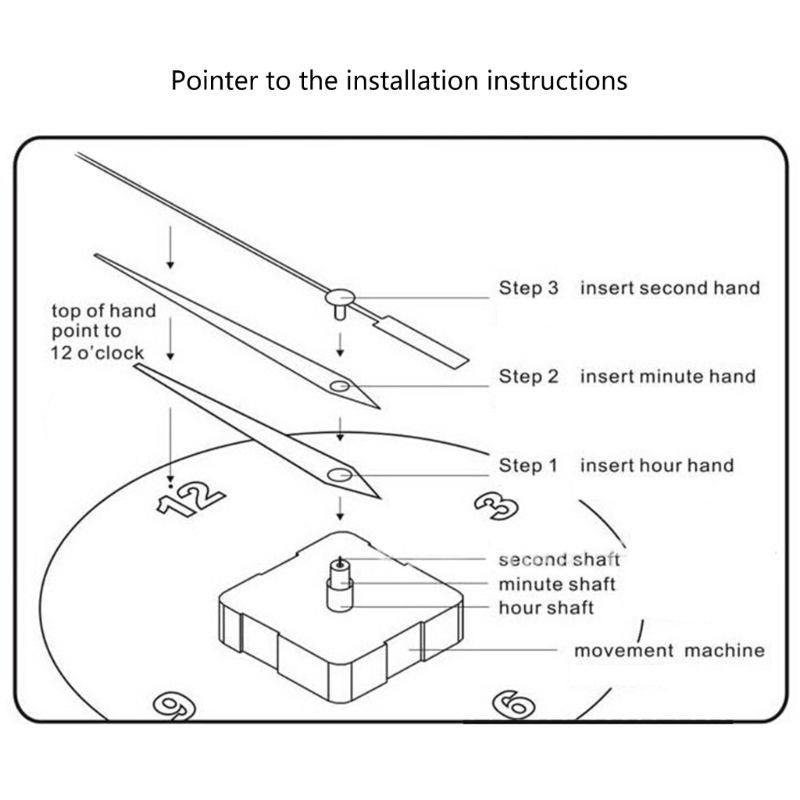 Pointer to the installation instructions

top of hand point to 12 o'clock

Step 3 insert second hand

Step 2 insert minute hand

Step 1 insert hour hand

12

3

second shaft

minute shaft

hour shaft

movement machine

9

6