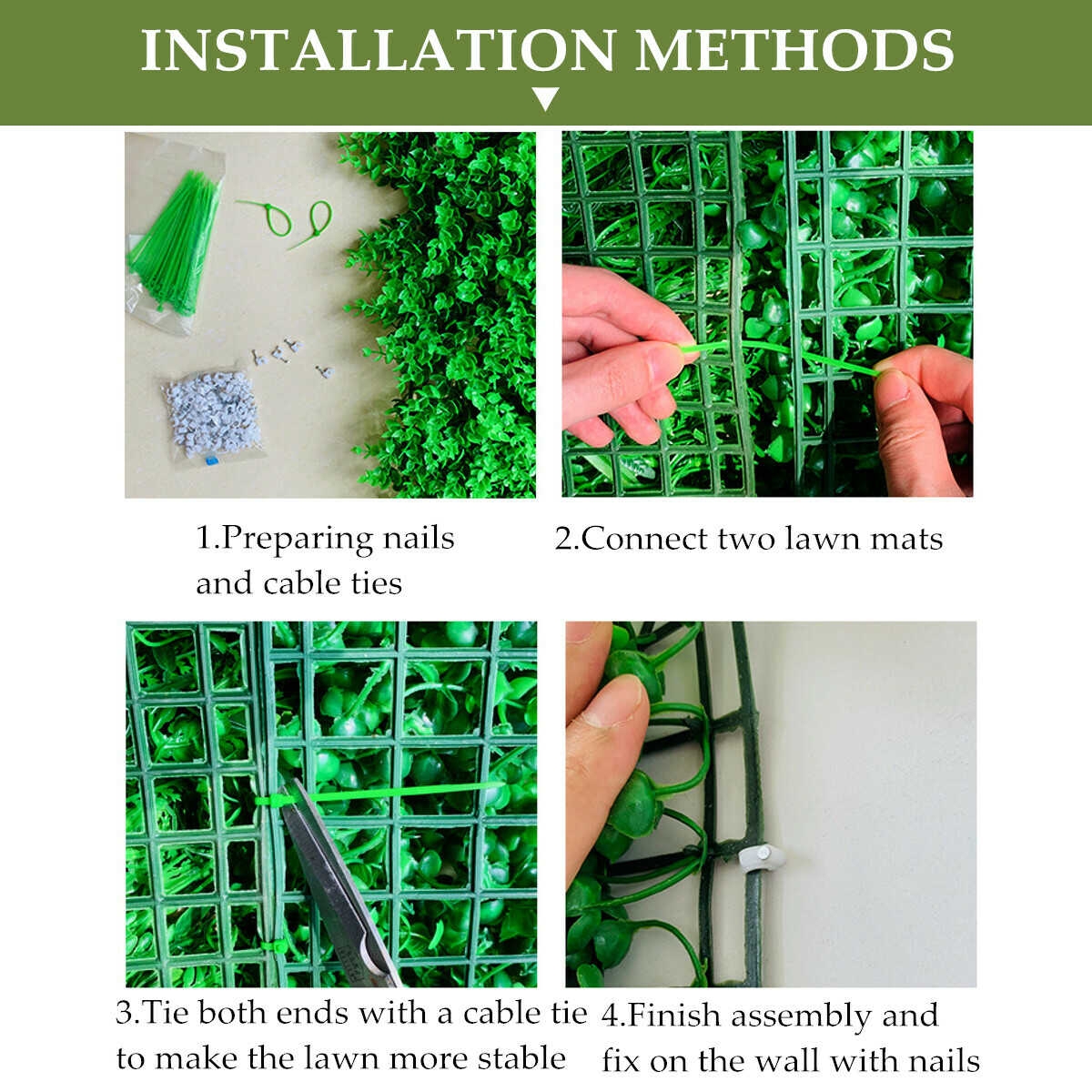 INSTALLATION METHODS

1.Preparing nails and cable ties

2.Connect two lawn mats

3.Tie both ends with a cable tie to make the lawn more stable

4.Finish assembly and fix on the wall with nails