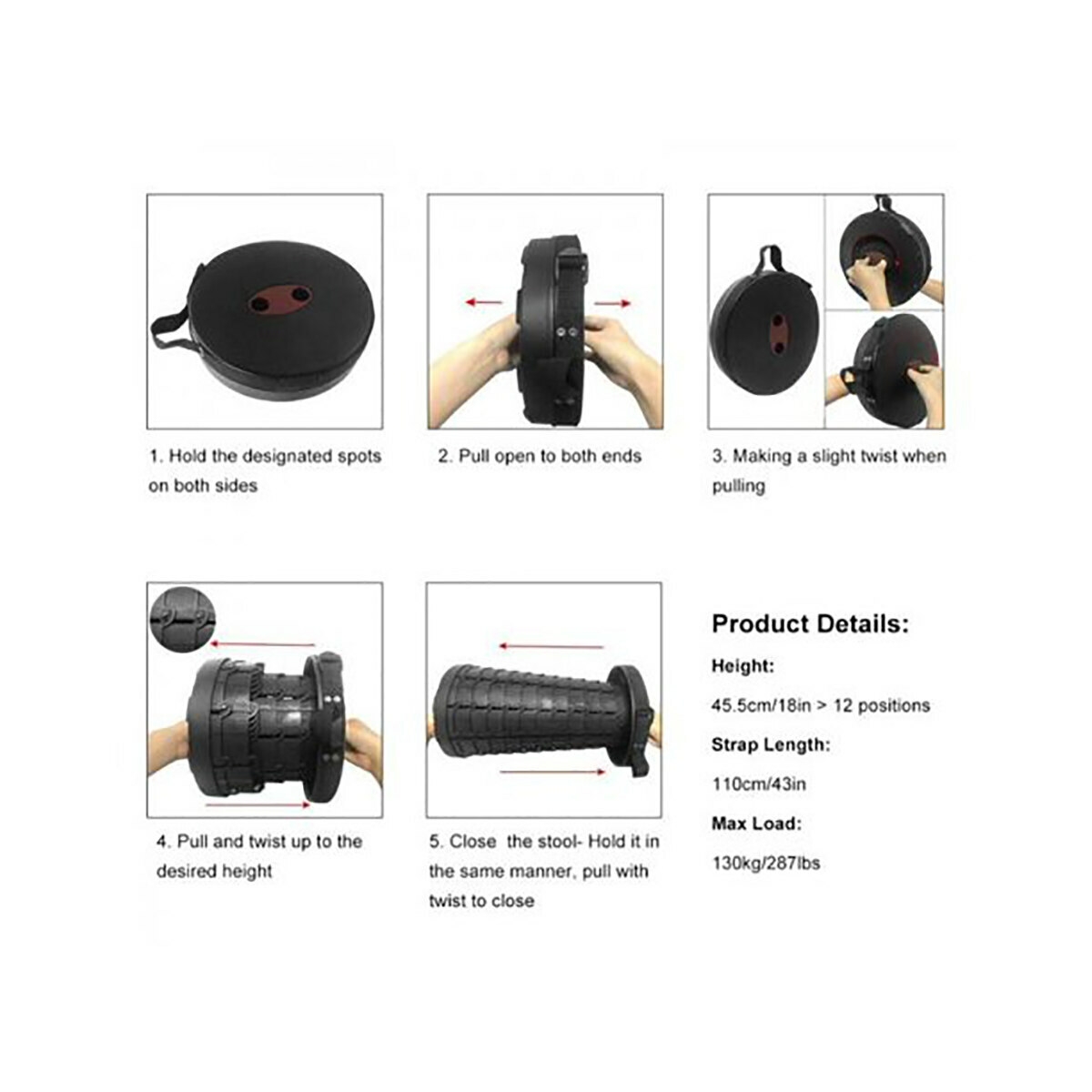 1. Hold the designated spots on both sides

2. Pull open to both ends

3. Making a slight twist when pulling

4. Pull and twist up to the desired height

5. Close the stool- Hold it in the same manner, pull with twist to close

Product Details:

Height:

45.5cm/18in > 12 positions

Strap Length:

110cm/43in

Max Load:

130kg/287lbs