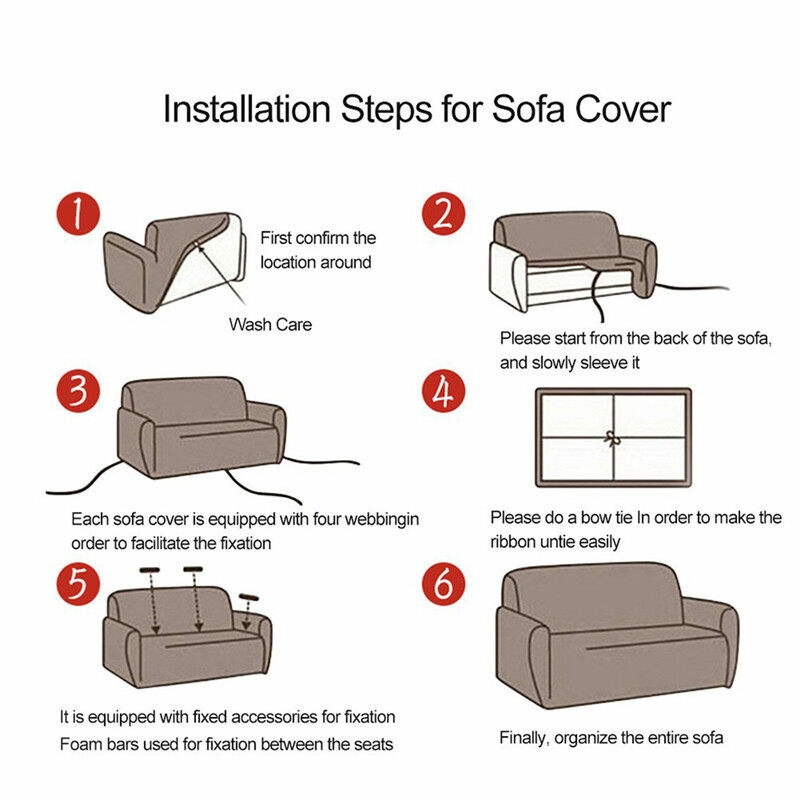 Installation Steps for Sofa Cover

1

First confirm the location around

Wash Care

2

Please start from the back of the sofa, and slowly sleeve it

3

Each sofa cover is equipped with four webbingin order to facilitate the fixation

4

Please do a bow tie In order to make the ribbon untie easily

5

It is equipped with fixed accessories for fixation
Foam bars used for fixation between the seats

6

Finally, organize the entire sofa